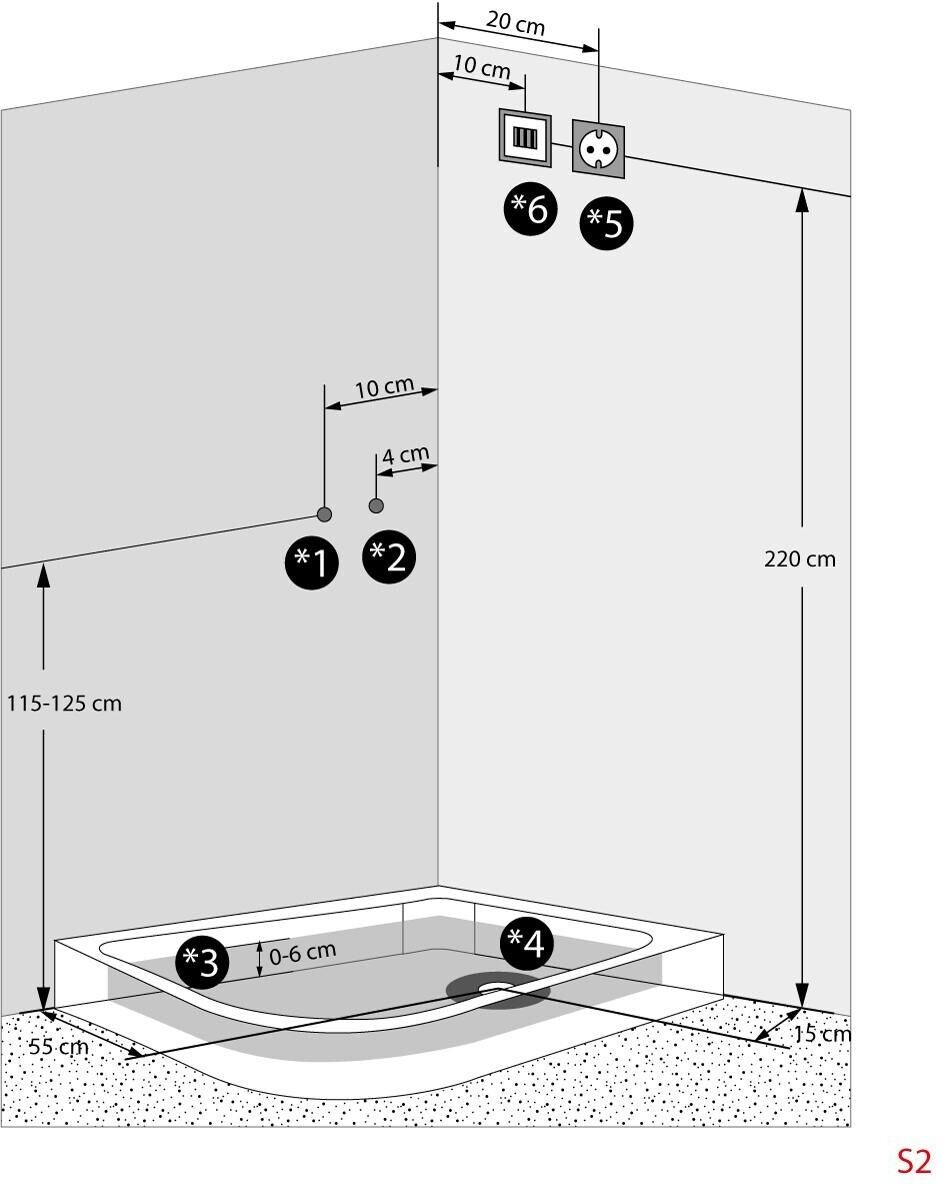 20 cm
10 cm
*6
*5
10 cm
4 cm
*1
*2
220 cm
115-125 cm
*3
0-6 cm
*4
55 cm
15 cm
S2