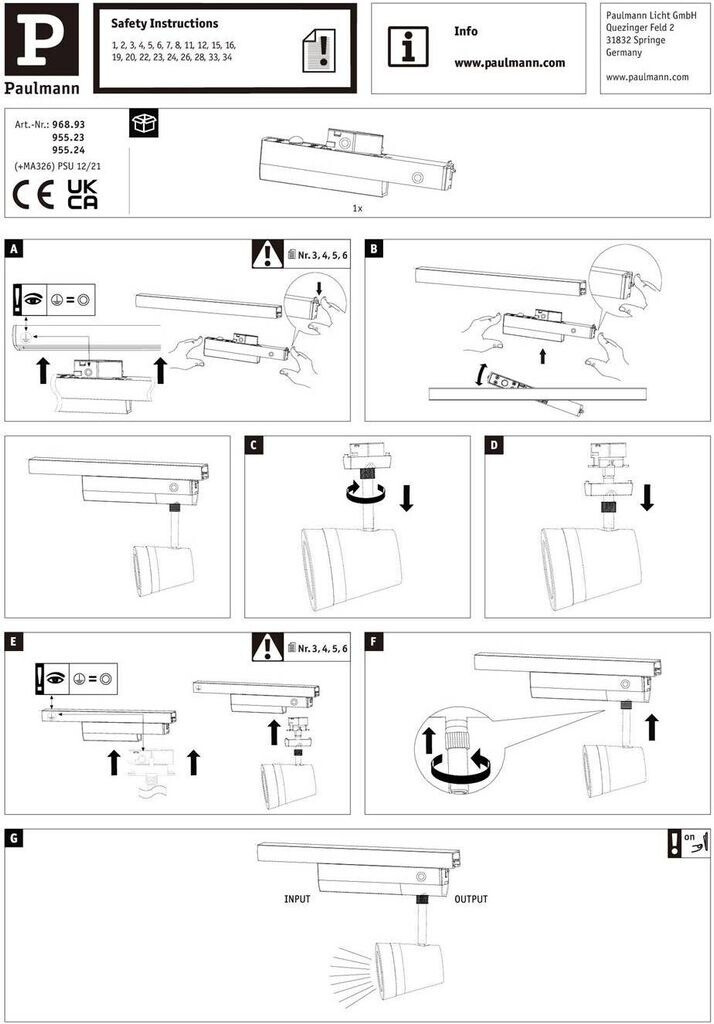 P
Paulmann

Safety Instructions
1, 2, 3, 4, 5, 6, 7, 8, 11, 12, 15, 16, 19, 20, 22, 23, 24, 26, 28, 33, 34

Info
www.paulmann.com

Paulmann Licht GmbH
Quezinger Feld 2
31832 Springe
Germany

www.paulmann.com

Art.-Nr.: 968.93
955.23
955.24
(+MA326) PSU 12/21

CE UK CA

1x

A
Nr. 3, 4, 5, 6

B

C

D

E
Nr. 3, 4, 5, 6

F

G
on

INPUT
OUTPUT