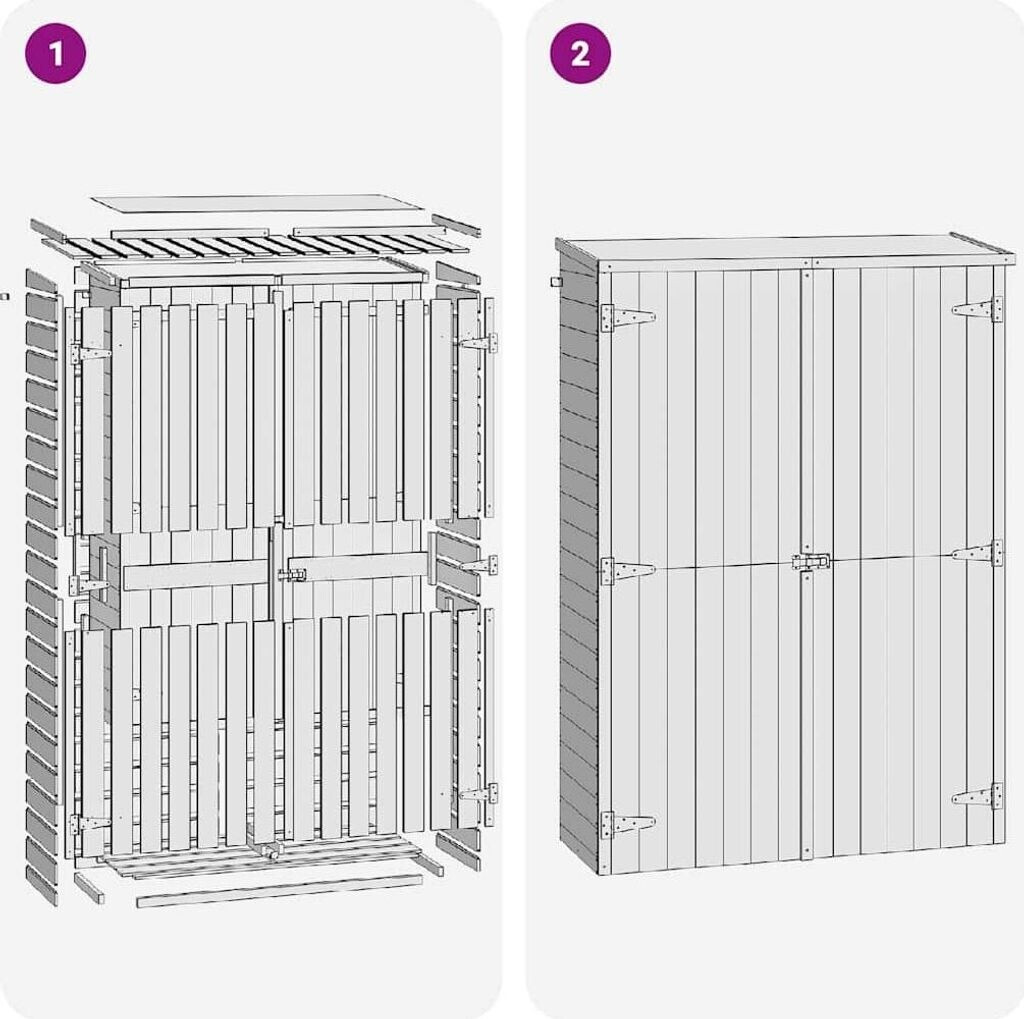 1

2