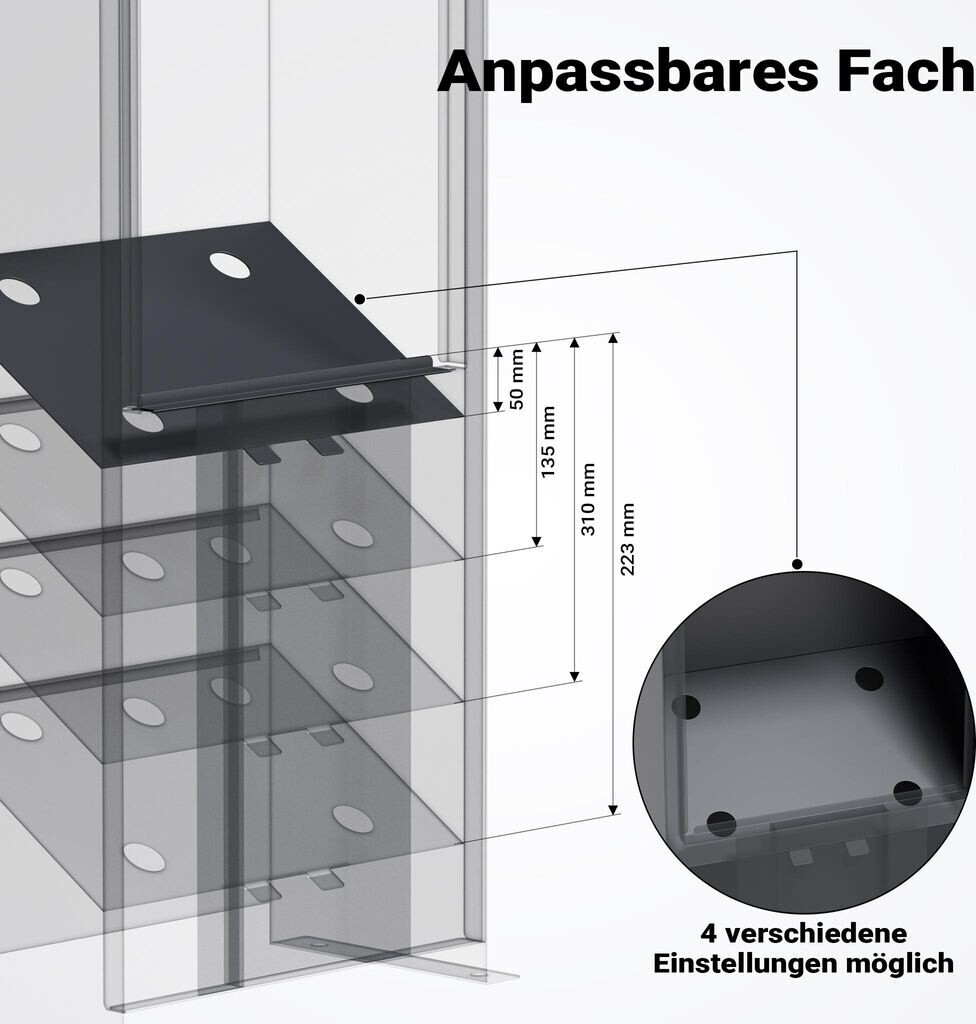 Anpassbares Fach

50 mm
135 mm
310 mm
223 mm

4 verschiedene Einstellungen möglich