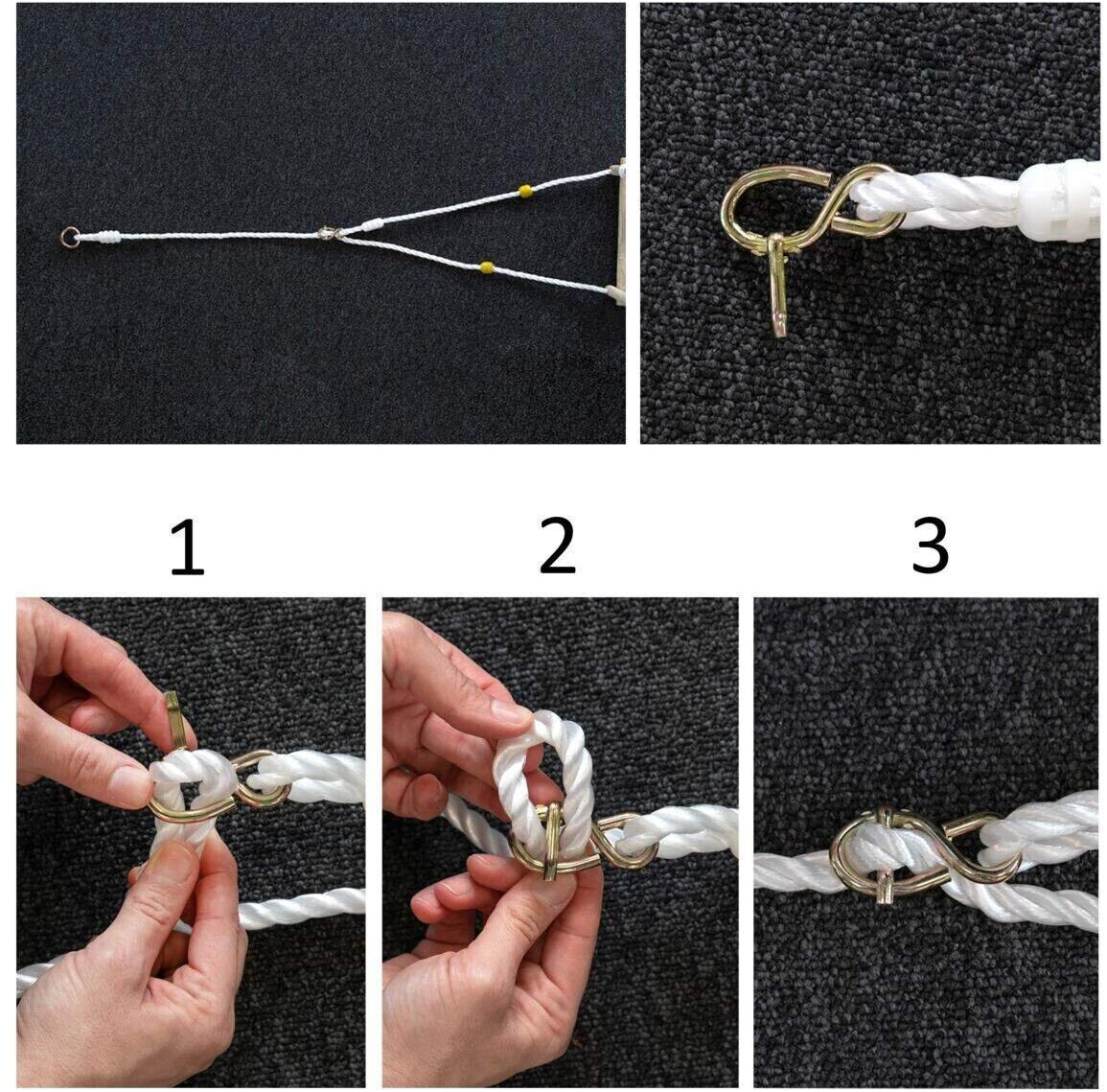 1

2

3