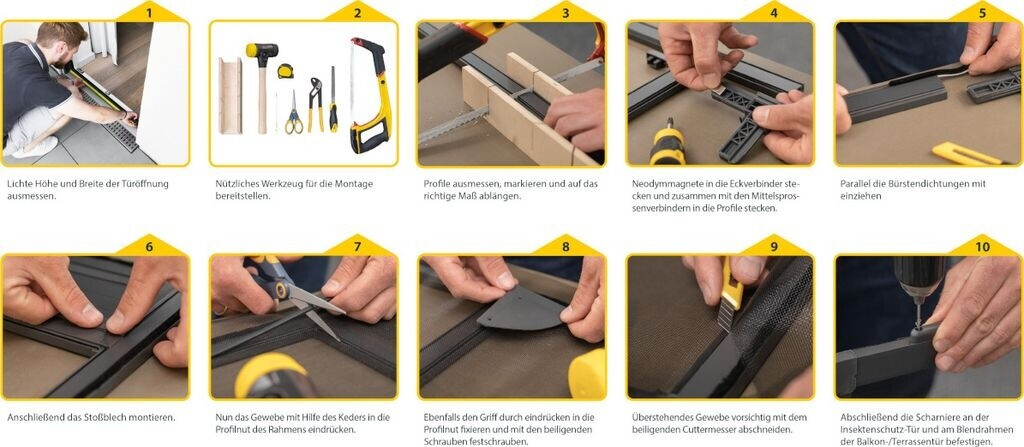 1
Lichte Höhe und Breite der Türöffnung ausmessen.

2
Nützliches Werkzeug für die Montage bereitstellen.

3
Profile ausmessen, markieren und auf das richtige Maß ablängen.

4
Neodymmagnete in die Eckverbinder stecken und zusammen mit den Mittelsprossenverbindern in die Profile stecken.

5
Parallel die Bürstendichtungen mit einziehen

6
Anschließend das Stoßblech montieren.

7
Nun das Gewebe mit Hilfe des Keders in die Profilnut des Rahmens eindrücken.

8
Ebenfalls den Griff durch eindrücken in die Profilnut fixieren und mit den beiligenden Schrauben festschrauben.

9
Überstehendes Gewebe vorsichtig mit dem beiligenden Cuttermesser abschneiden.

10
Abschließend die Scharniere an der Insektenschutz-Tür und am Blendrahmen der Balkon-/Terrassentür befestigen.