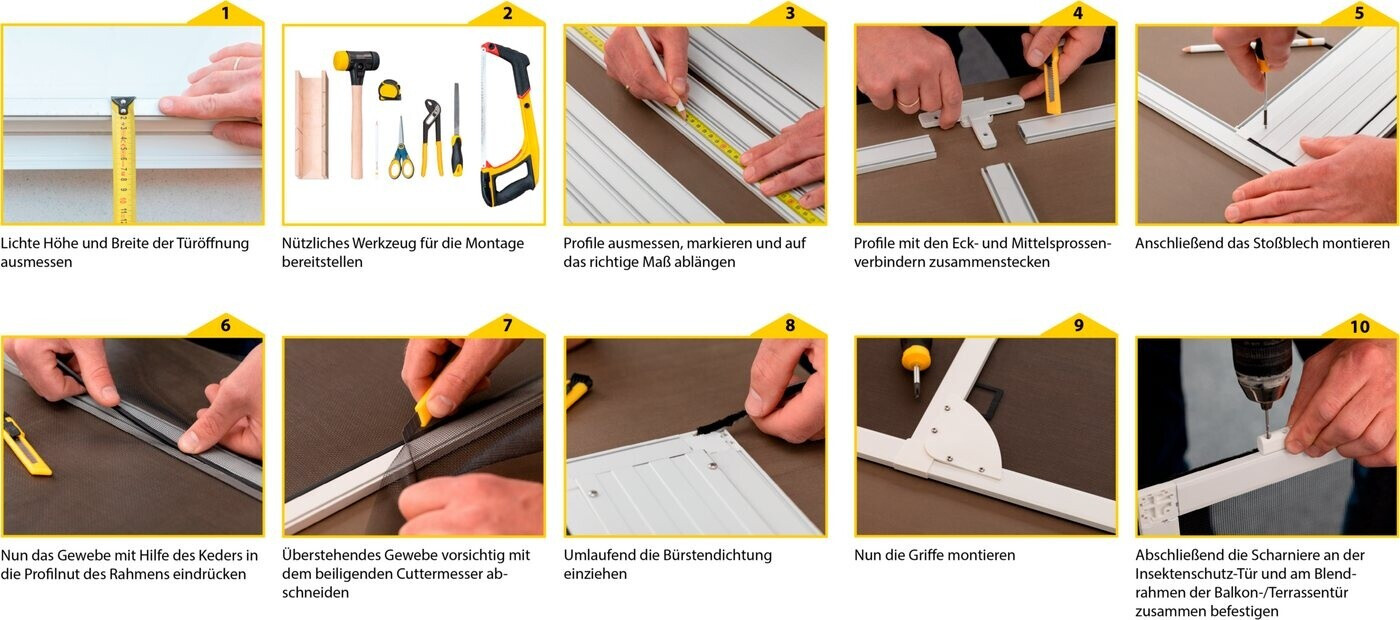 1

Lichte Höhe und Breite der Türöffnung ausmessen

2

Nützliches Werkzeug für die Montage bereitstellen

3

Profile ausmessen, markieren und auf das richtige Maß ablängen

4

Profile mit den Eck- und Mittelsprossenverbindern zusammenstecken

5

Anschließend das Stoßblech montieren

6

Nun das Gewebe mit Hilfe des Keders in die Profilnut des Rahmens eindrücken

7

Überstehendes Gewebe vorsichtig mit dem beiligenden Cuttermesser abschneiden

8

Umlaufend die Bürstendichtung einziehen

9

Nun die Griffe montieren

10

Abschließend die Scharniere an der Insektenschutz-Tür und am Blendrahmen der Balkon-/Terrassentür zusammen befestigen