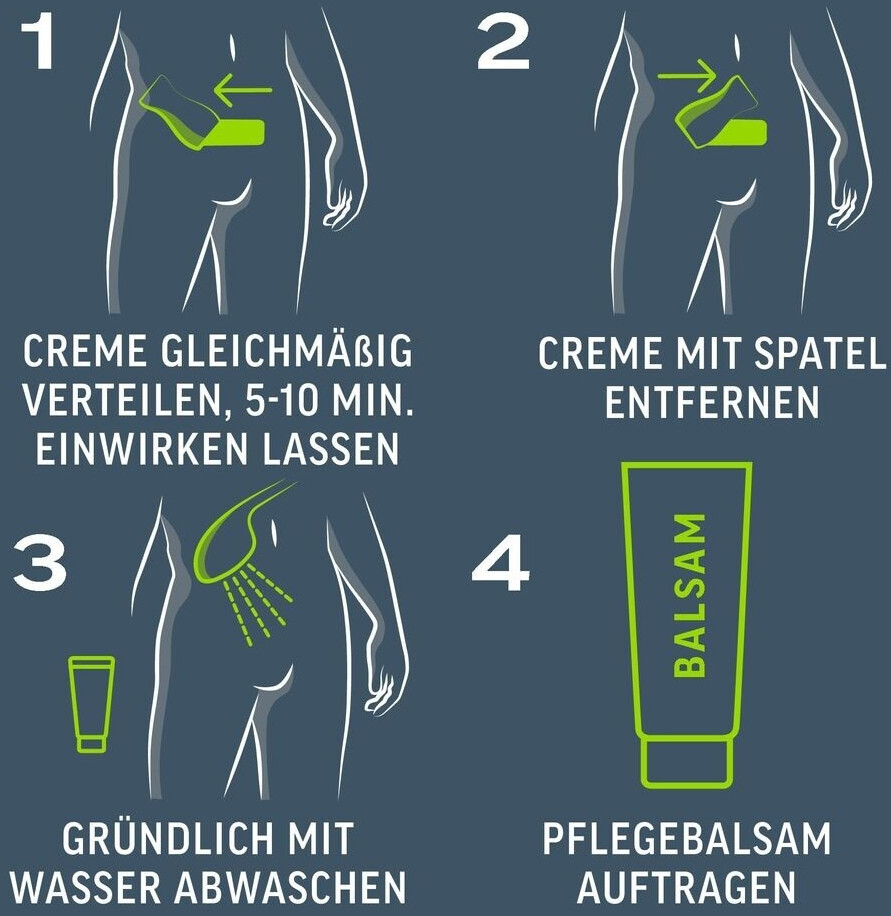 1

CREME GLEICHMÄßIG VERTEILEN, 5-10 MIN. EINWIRKEN LASSEN

2

CREME MIT SPATEL ENTFERNEN

3

GRÜNDLICH MIT WASSER ABWASCHEN

4

BALSAM

PFLEGEBALSAM AUFTRAGEN