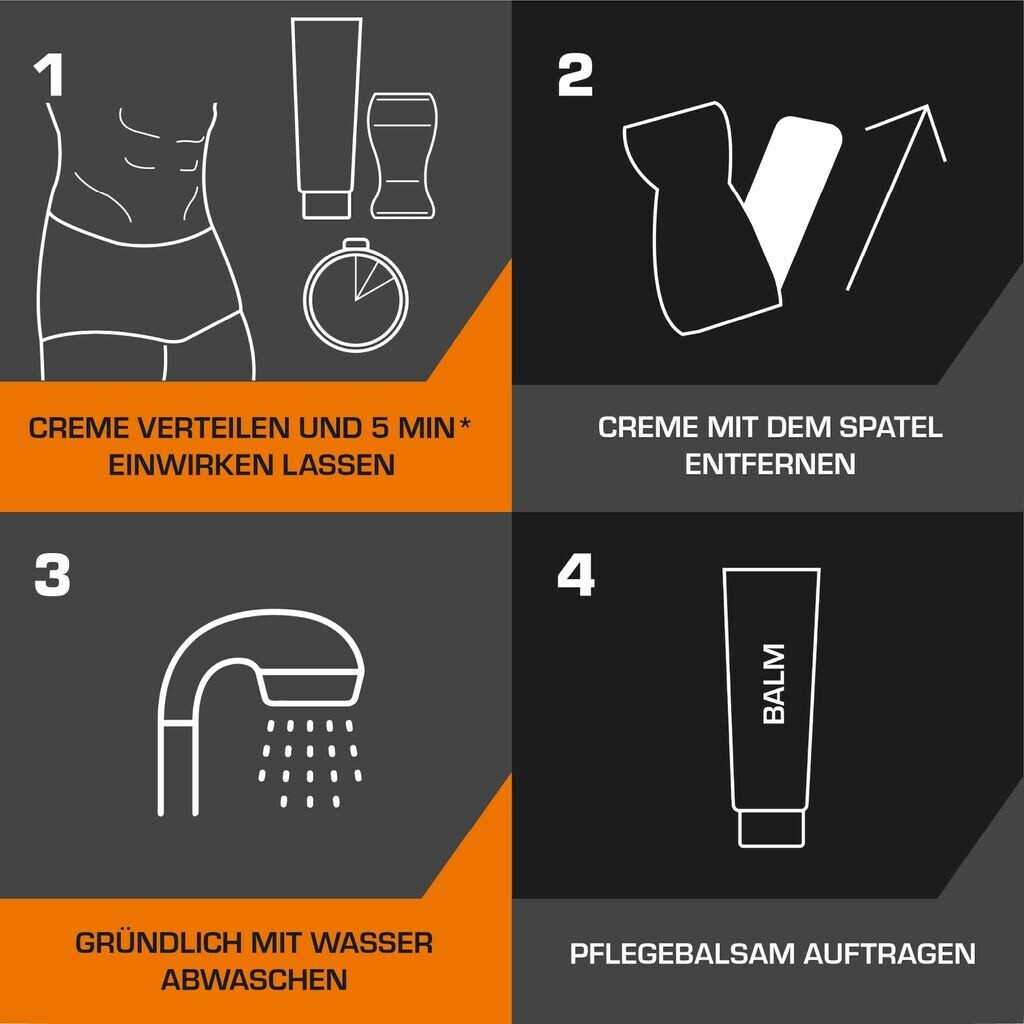 1

CREME VERTEILEN UND 5 MIN* EINWIRKEN LASSEN

2

CREME MIT DEM SPATEL ENTFERNEN

3

GRÜNDLICH MIT WASSER ABWASCHEN

4

BALM

PFLEGEBALSAM AUFTRAGEN