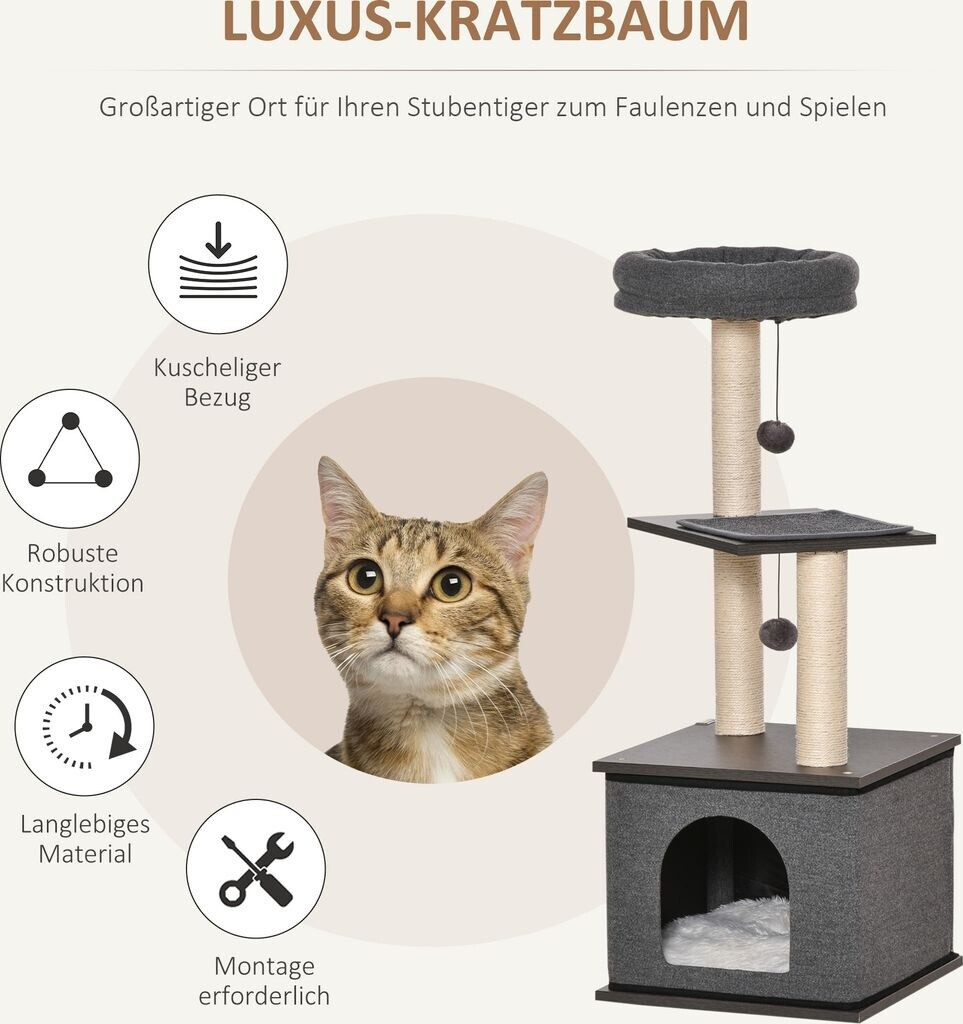 LUXUS-KRATZBAUM

Großartiger Ort für Ihren Stubentiger zum Faulenzen und Spielen

Kuscheliger Bezug

Robuste Konstruktion

Langlebiges Material

Montage erforderlich