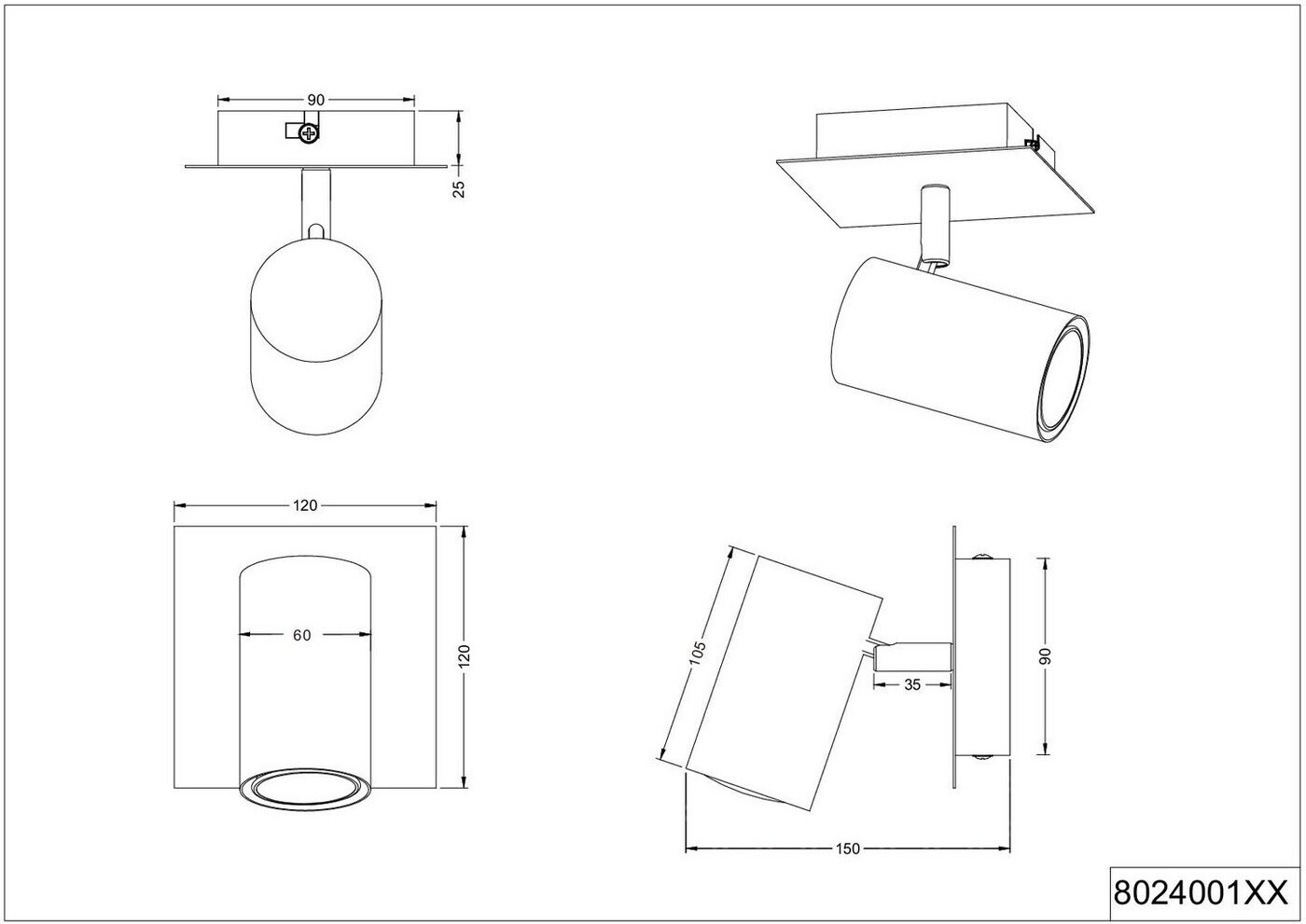 90

25

120

60

120

105

35

90

150

8024001XX