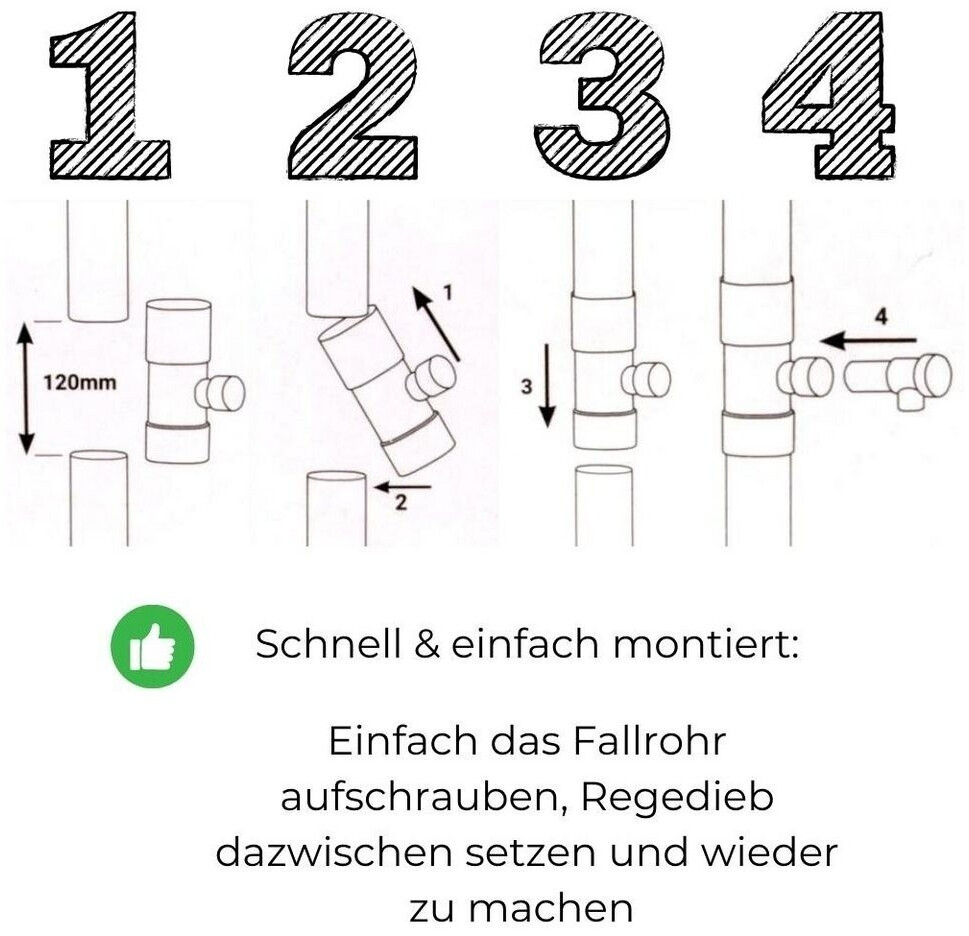 1 2 3 4

120mm

1

2

3

4

Schnell & einfach montiert:

Einfach das Fallrohr aufschrauben, Regedieb dazwischen setzen und wieder zu machen