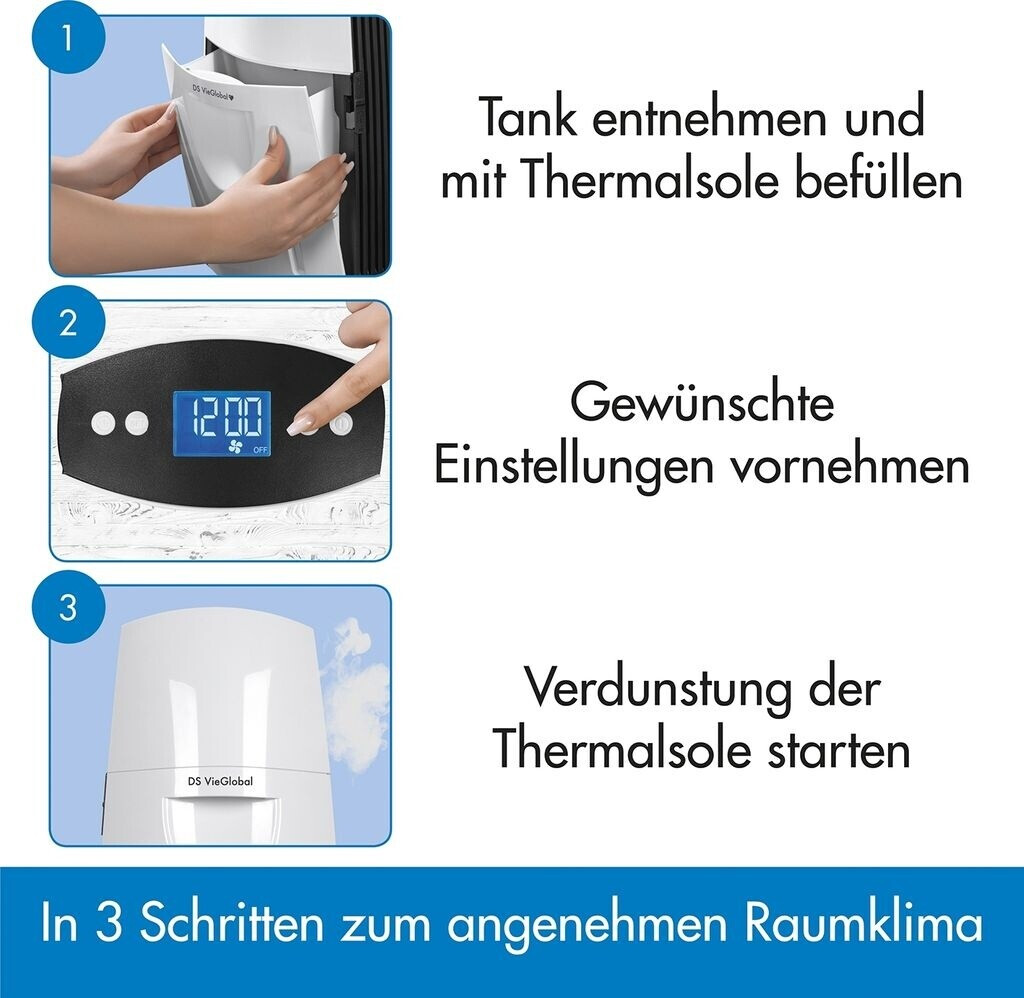 1

DS VieGlobal

Tank entnehmen und mit Thermalsole befüllen

2

12:00

OFF

Gewünschte Einstellungen vornehmen

3

DS VieGlobal

Verdunstung der Thermalsole starten

In 3 Schritten zum angenehmen Raumklima