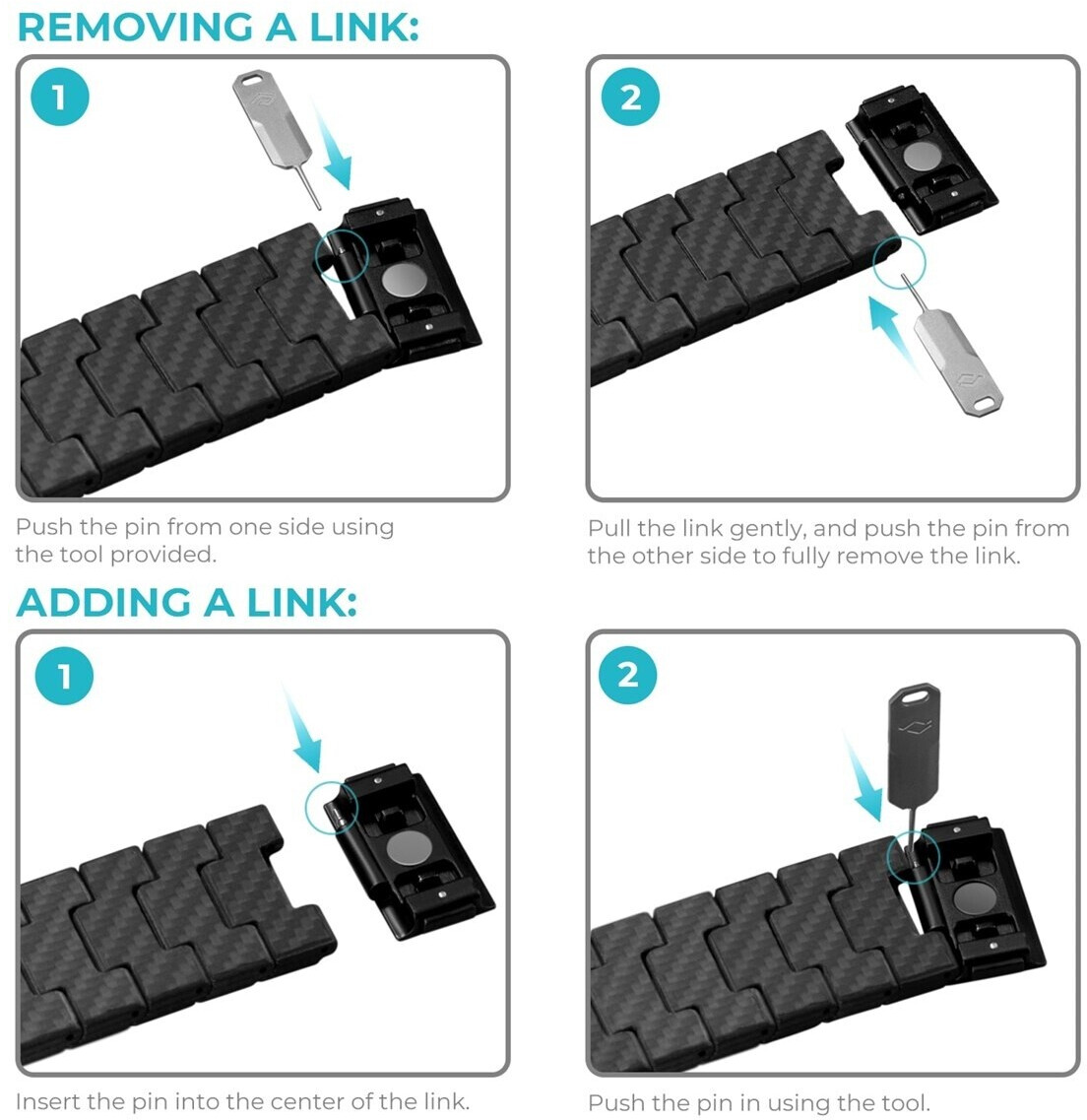 REMOVING A LINK:

1

Push the pin from one side using the tool provided.

2

Pull the link gently, and push the pin from the other side to fully remove the link.

ADDING A LINK:

1

Insert the pin into the center of the link.

2

Push the pin in using the tool.