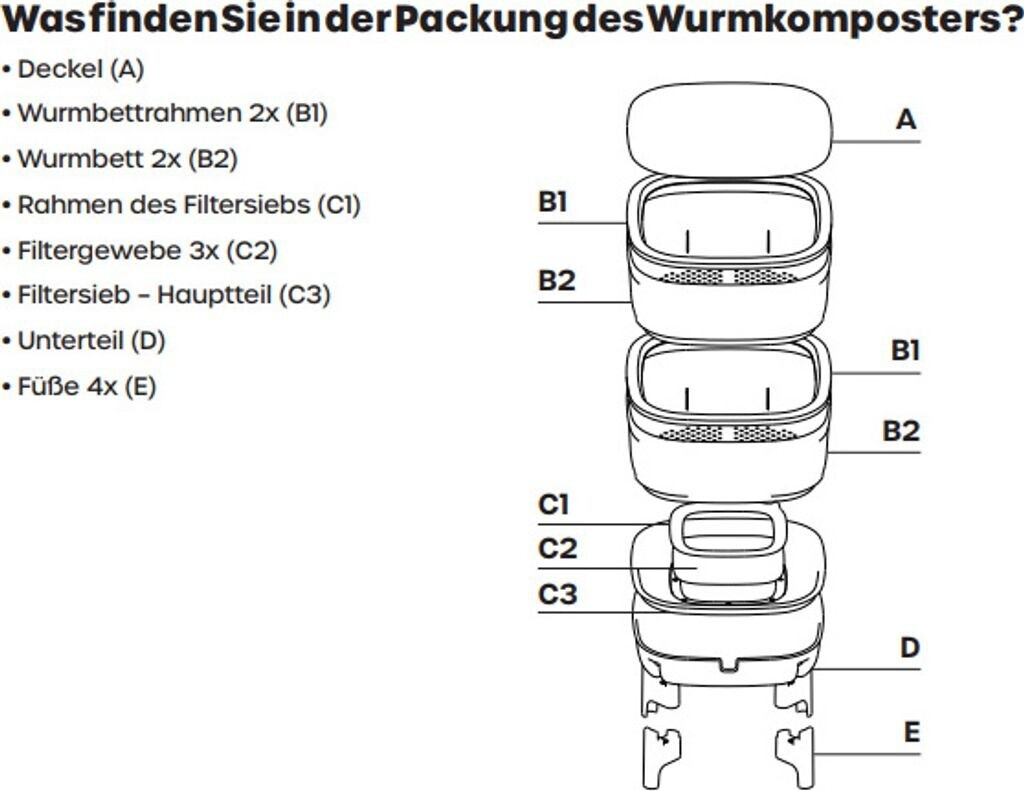 Was finden Sie in der Packung des Wurmkomposters?

• Deckel (A)
• Wurmbettrahmen 2x (B1)
• Wurmbett 2x (B2)
• Rahmen des Filtersiebs (C1)
• Filtergewebe 3x (C2)
• Filtersieb – Hauptteil (C3)
• Unterteil (D)
• Füße 4x (E)

A
B1
B2
B1
B2
C1
C2
C3
D
E