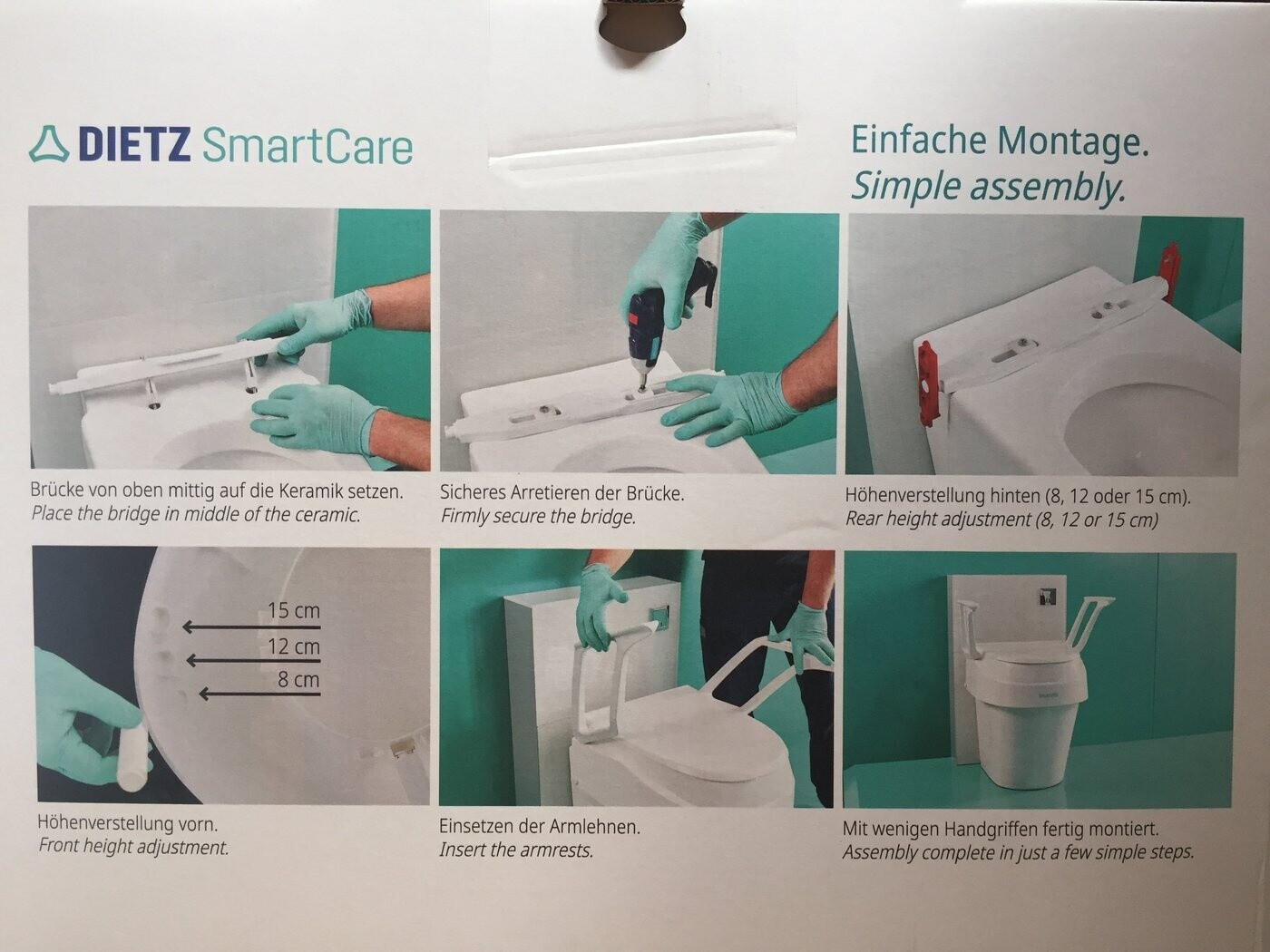 DIETZ SmartCare

Einfache Montage.
Simple assembly.

Brücke von oben mittig auf die Keramik setzen.
Place the bridge in middle of the ceramic.

Sicheres Arretieren der Brücke.
Firmly secure the bridge.

Höhenverstellung hinten (8, 12 oder 15 cm).
Rear height adjustment (8, 12 or 15 cm)

15 cm
12 cm
8 cm

Höhenverstellung vorn.
Front height adjustment.

Einsetzen der Armlehnen.
Insert the armrests.

Mit wenigen Handgriffen fertig montiert.
Assembly complete in just a few simple steps.