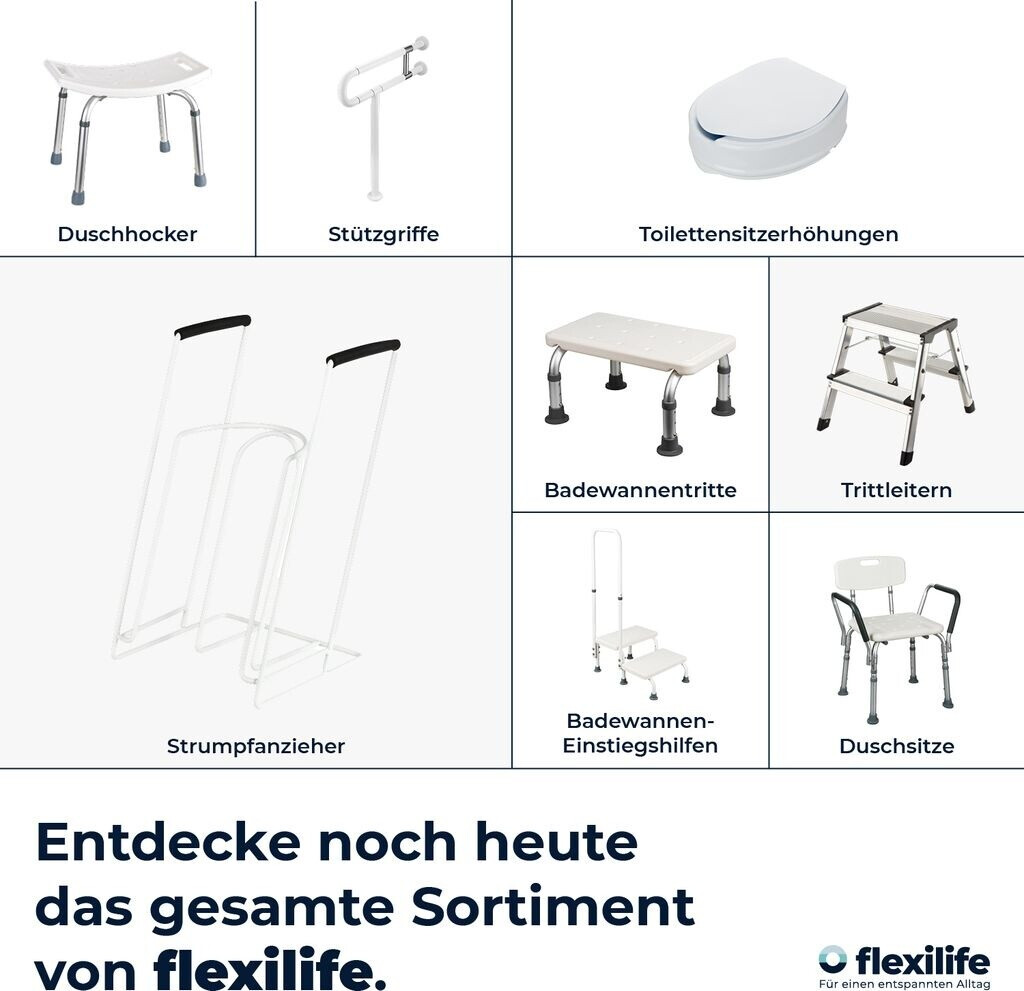 Duschhocker

Stützgriffe

Toilettensitzerhöhungen

Strumpfanzieher

Badewannentritte

Trittleitern

Badewannen-Einstiegshilfen

Duschsitze

Entdecke noch heute das gesamte Sortiment von flexilife.

flexilife
Für einen entspannten Alltag