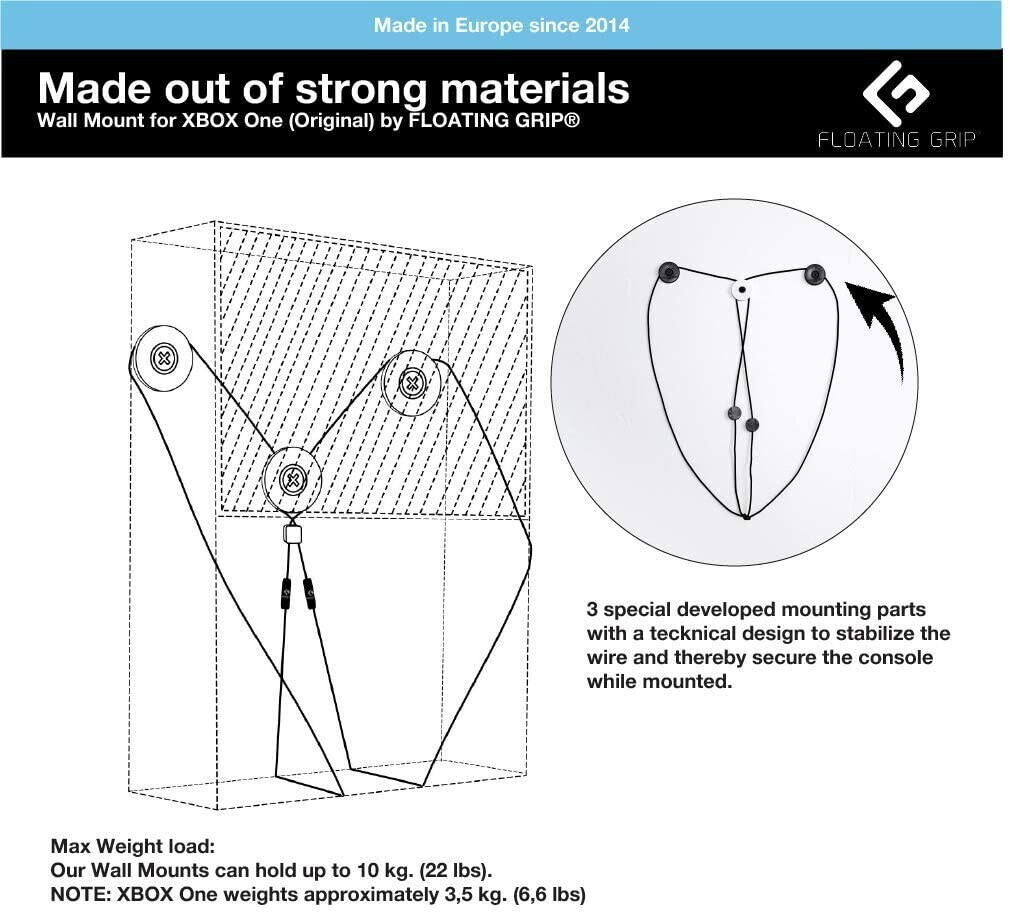 Made in Europe since 2014

Made out of strong materials
Wall Mount for XBOX One (Original) by FLOATING GRIP®

FLOATING GRIP

3 special developed mounting parts with a tecknical design to stabilize the wire and thereby secure the console while mounted.

Max Weight load:
Our Wall Mounts can hold up to 10 kg. (22 lbs).
NOTE: XBOX One weights approximately 3,5 kg. (6,6 lbs)