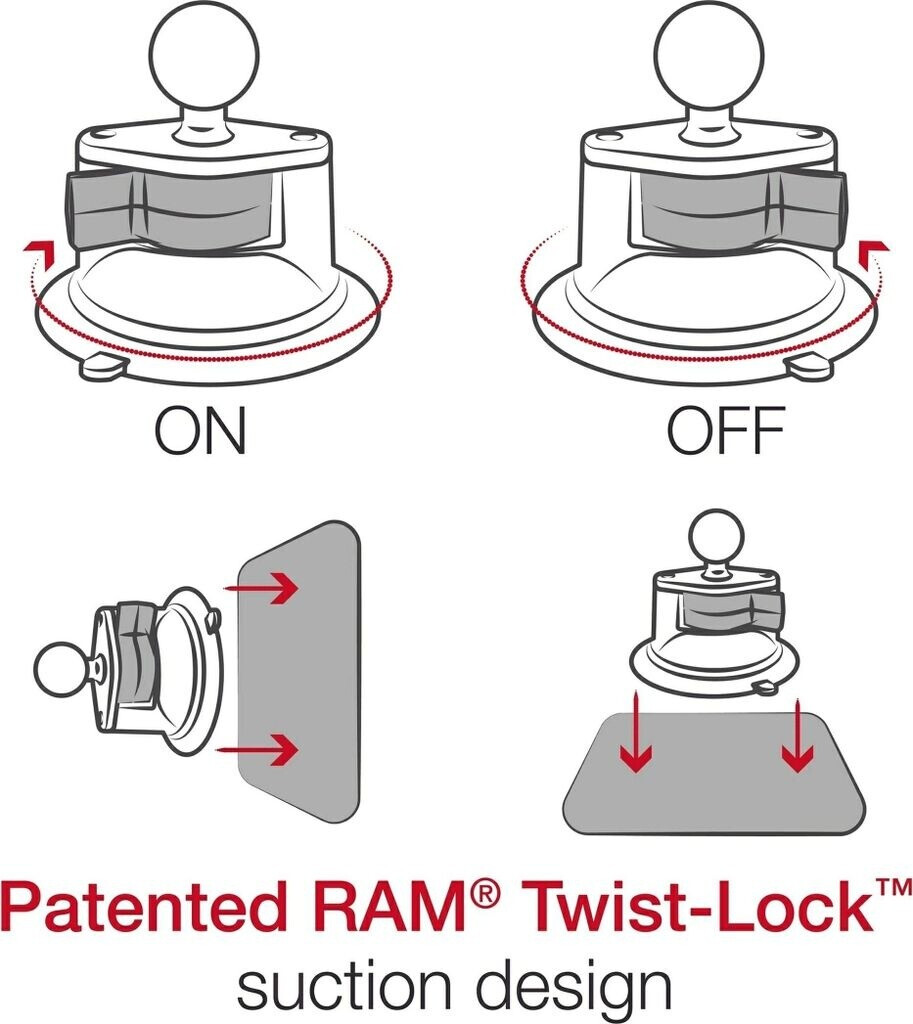 ON

OFF

Patented RAM® Twist-Lock™
suction design