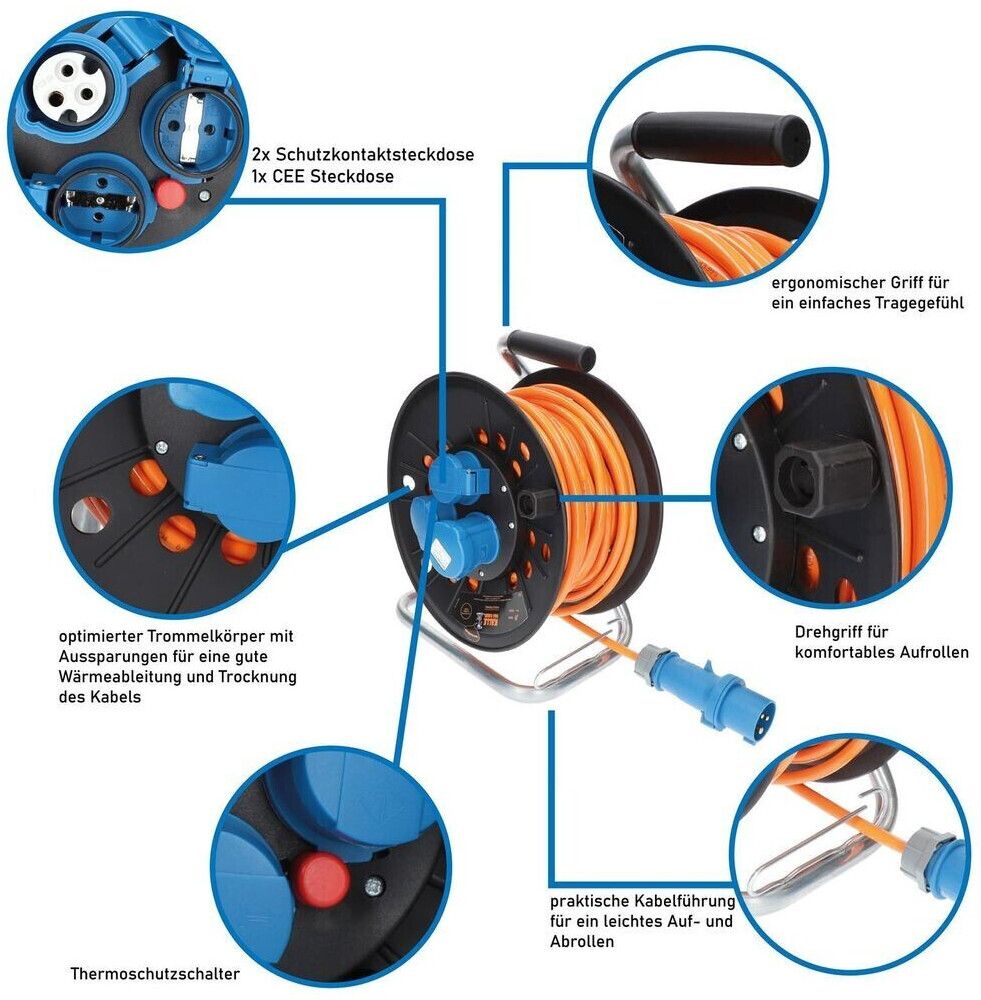 2x Schutzkontaktsteckdose
1x CEE Steckdose

ergonomischer Griff für ein einfaches Tragegefühl

optimierter Trommelkörper mit Aussparungen für eine gute Wärmeableitung und Trocknung des Kabels

Drehgriff für komfortables Aufrollen

praktische Kabelführung für ein leichtes Auf- und Abrollen

Thermoschutzschalter