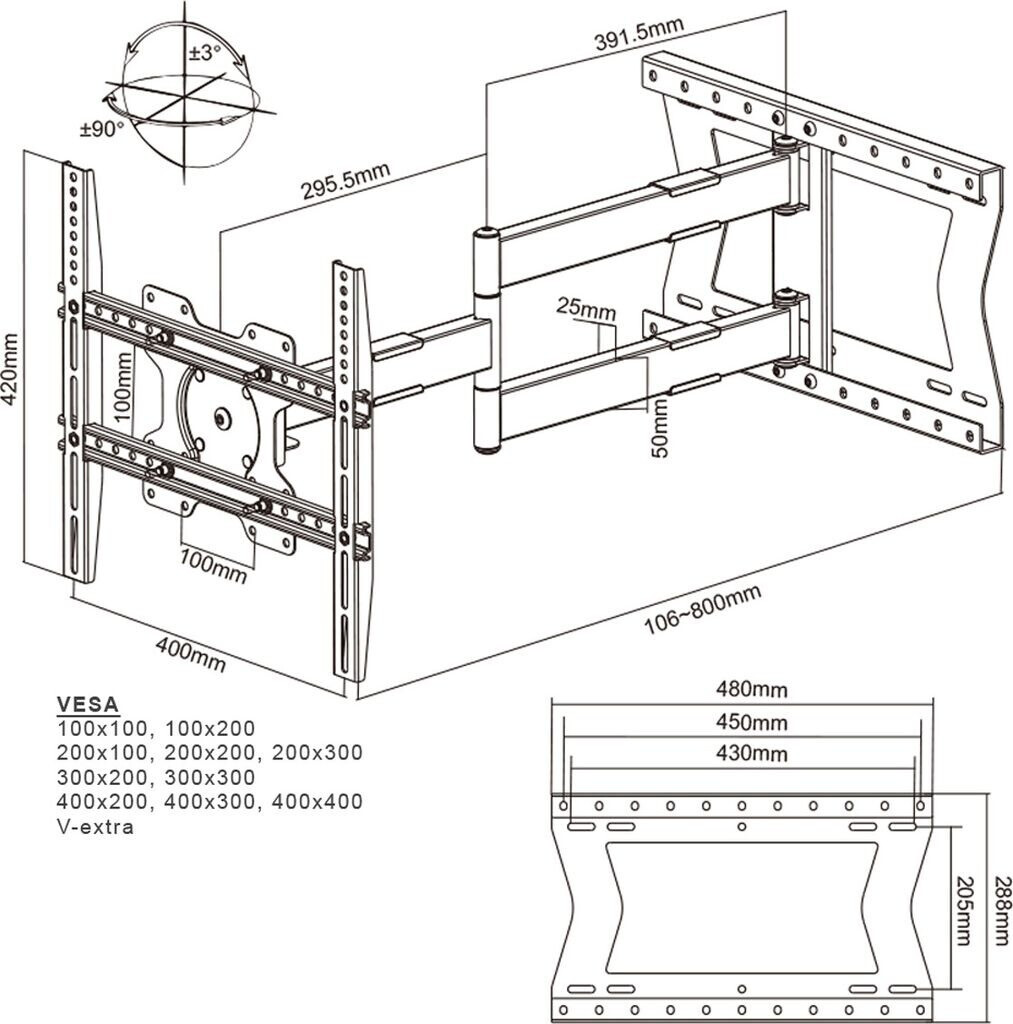 ±3°
±90°
391.5mm
295.5mm
420mm
100mm
100mm
25mm
50mm
400mm
106~800mm

VESA
100x100, 100x200
200x100, 200x200, 200x300
300x200, 300x300
400x200, 400x300, 400x400
V-extra

480mm
450mm
430mm
205mm
288mm