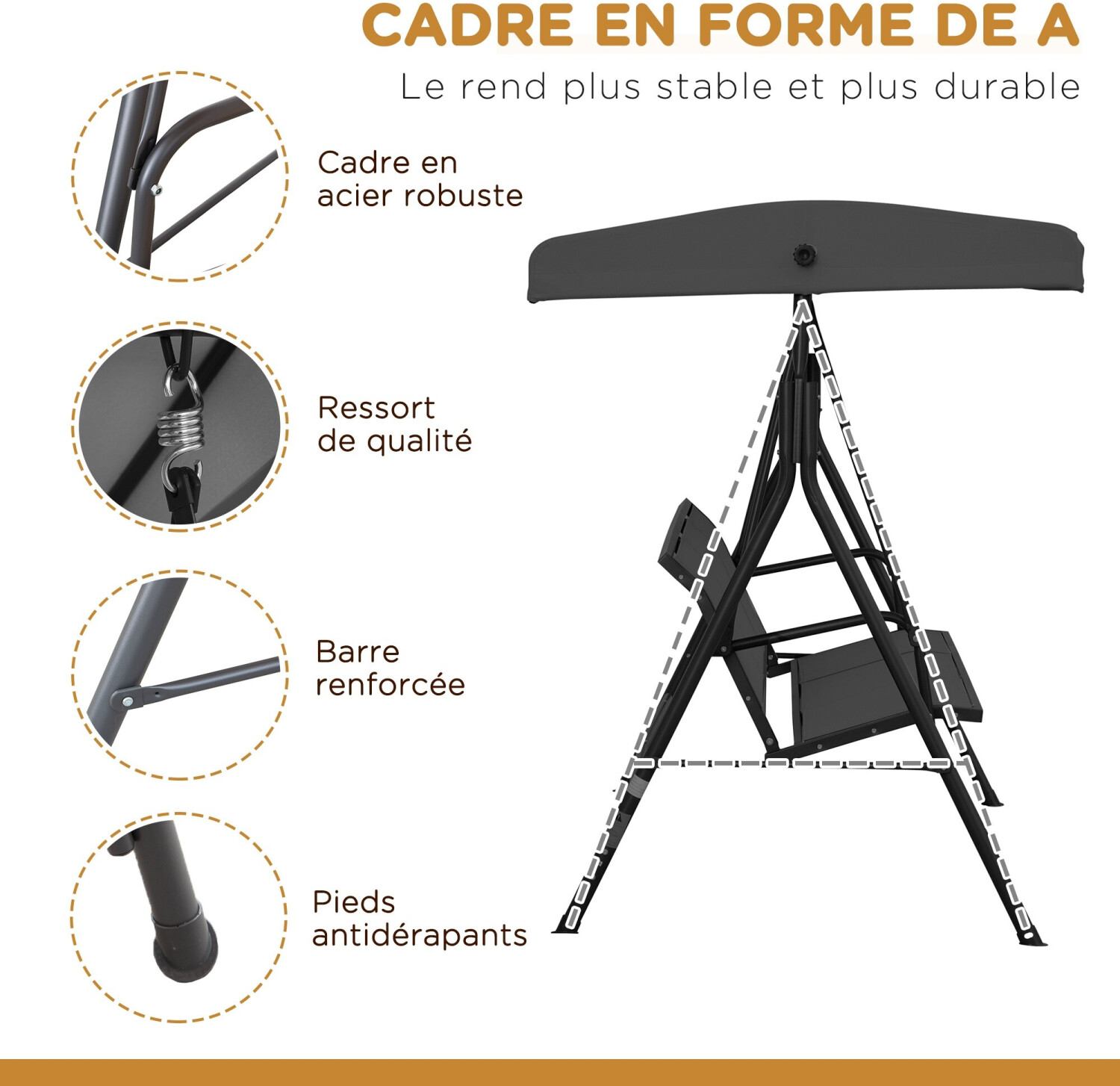 CADRE EN FORME DE A

Le rend plus stable et plus durable

Cadre en acier robuste

Ressort de qualité

Barre renforcée

Pieds antidérapants