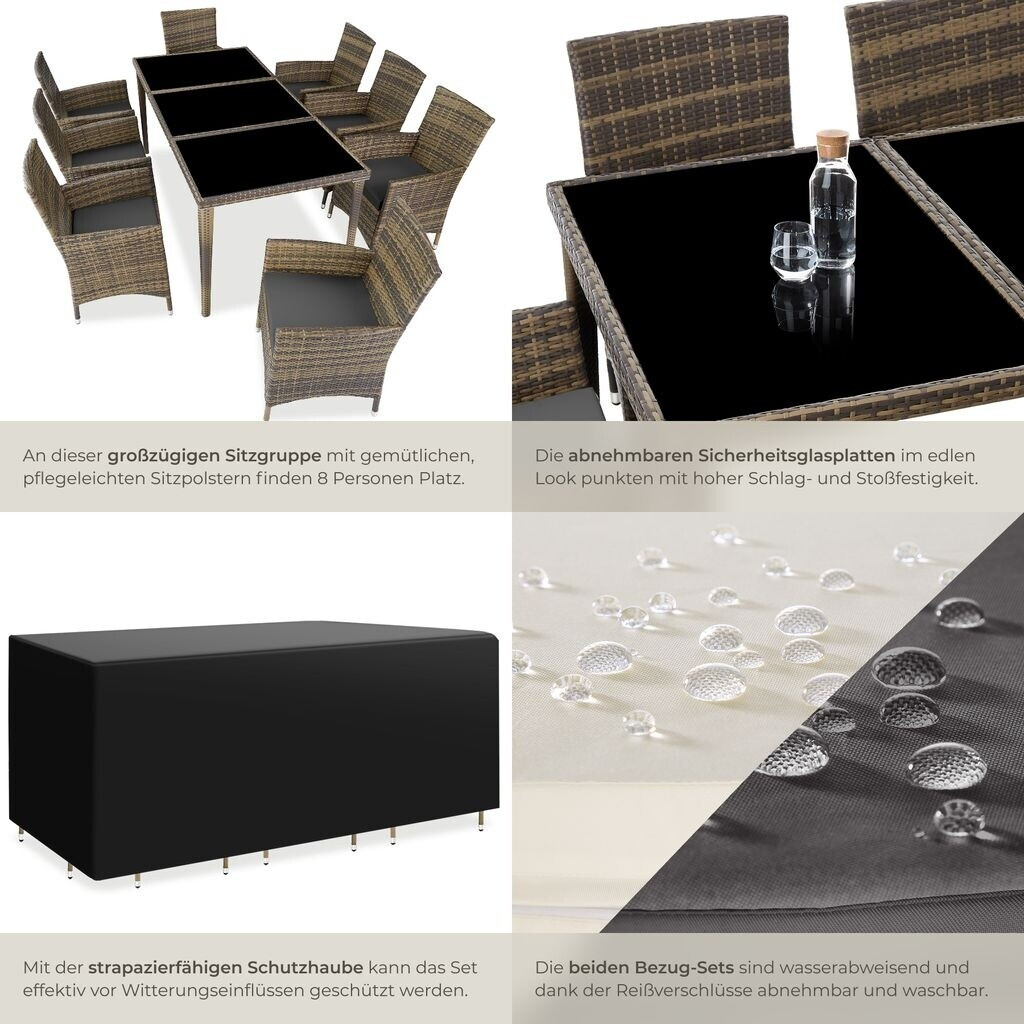 An dieser großzügigen Sitzgruppe mit gemütlichen, pflegeleichten Sitzpolstern finden 8 Personen Platz.

Die abnehmbaren Sicherheitsglasplatten im edlen Look punkten mit hoher Schlag- und Stoßfestigkeit.

Mit der strapazierfähigen Schutzhaube kann das Set effektiv vor Witterungseinflüssen geschützt werden.

Die beiden Bezug-Sets sind wasserabweisend und dank der Reißverschlüsse abnehmbar und waschbar.