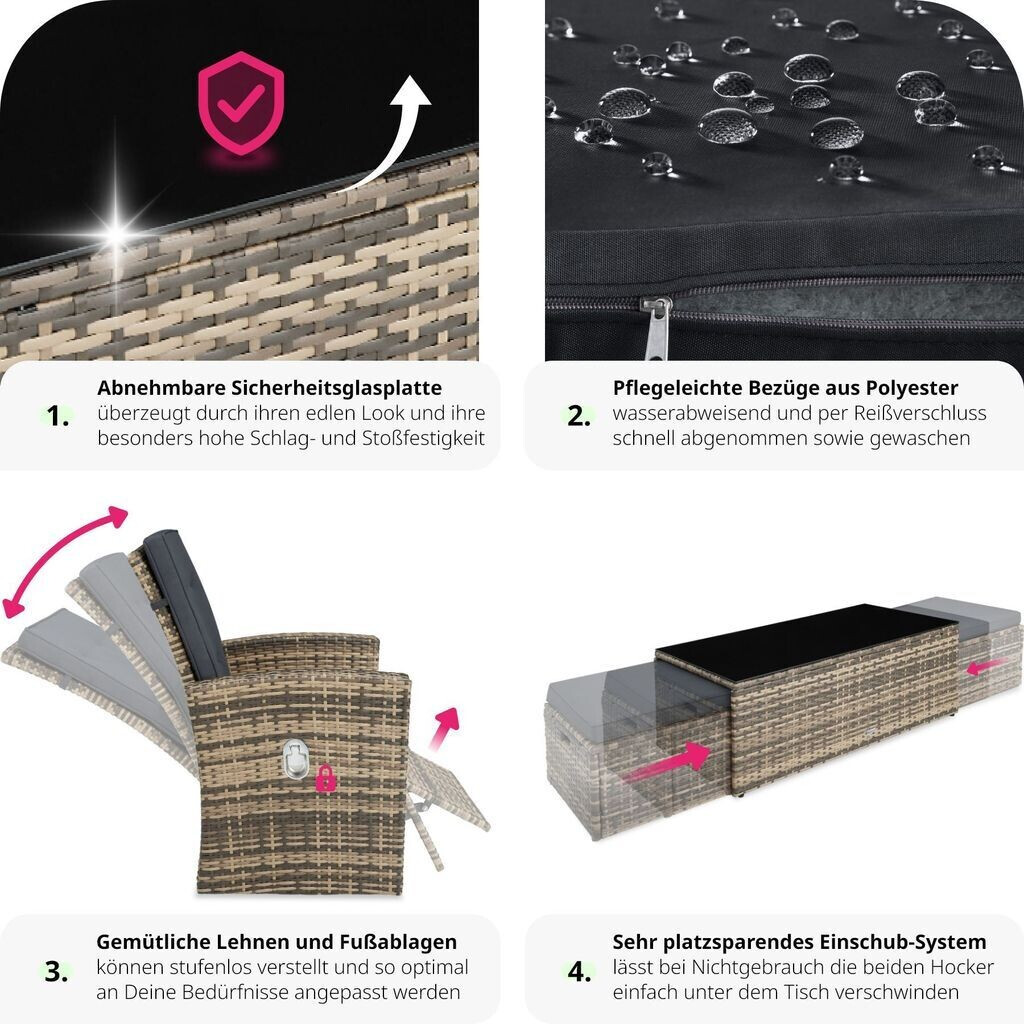 1. Abnehmbare Sicherheitsglasplatte
überzeugt durch ihren edlen Look und ihre besonders hohe Schlag- und Stoßfestigkeit

2. Pflegeleichte Bezüge aus Polyester
wasserabweisend und per Reißverschluss schnell abgenommen sowie gewaschen

3. Gemütliche Lehnen und Fußablagen
können stufenlos verstellt und so optimal an Deine Bedürfnisse angepasst werden

4. Sehr platzsparendes Einschub-System
lässt bei Nichtgebrauch die beiden Hocker einfach unter dem Tisch verschwinden