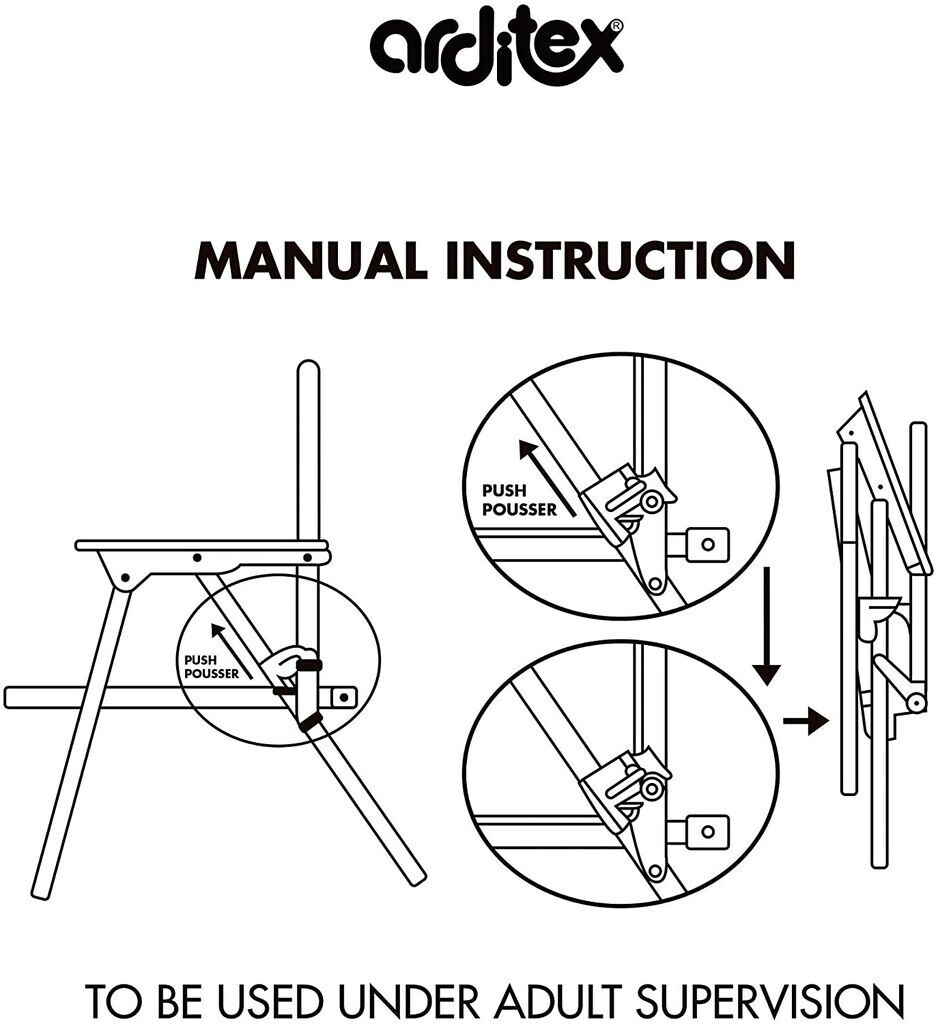 arditex®

MANUAL INSTRUCTION

PUSH
POUSSER

PUSH
POUSSER

TO BE USED UNDER ADULT SUPERVISION