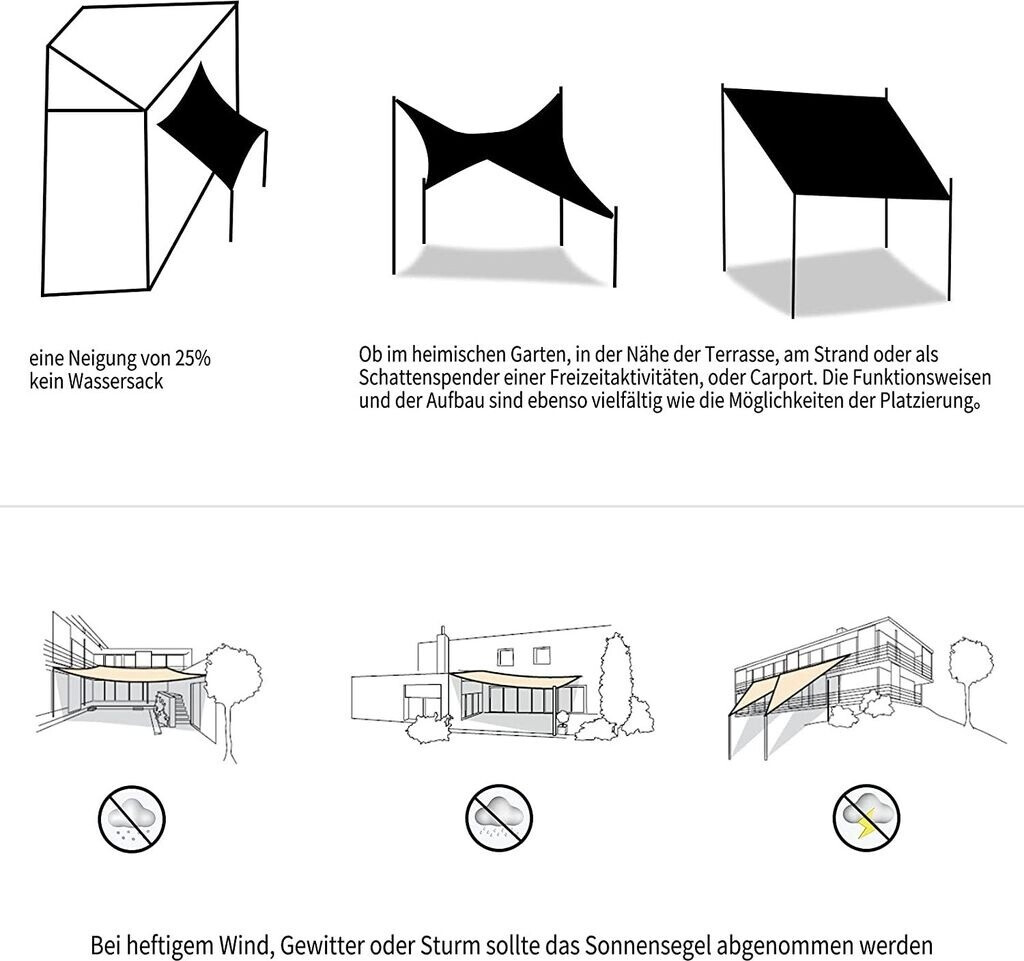 eine Neigung von 25%
kein Wassersack

Ob im heimischen Garten, in der Nähe der Terrasse, am Strand oder als Schattenspender einer Freizeitaktivitäten, oder Carport. Die Funktionsweisen und der Aufbau sind ebenso vielfältig wie die Möglichkeiten der Platzierung。

Bei heftigem Wind, Gewitter oder Sturm sollte das Sonnensegel abgenommen werden