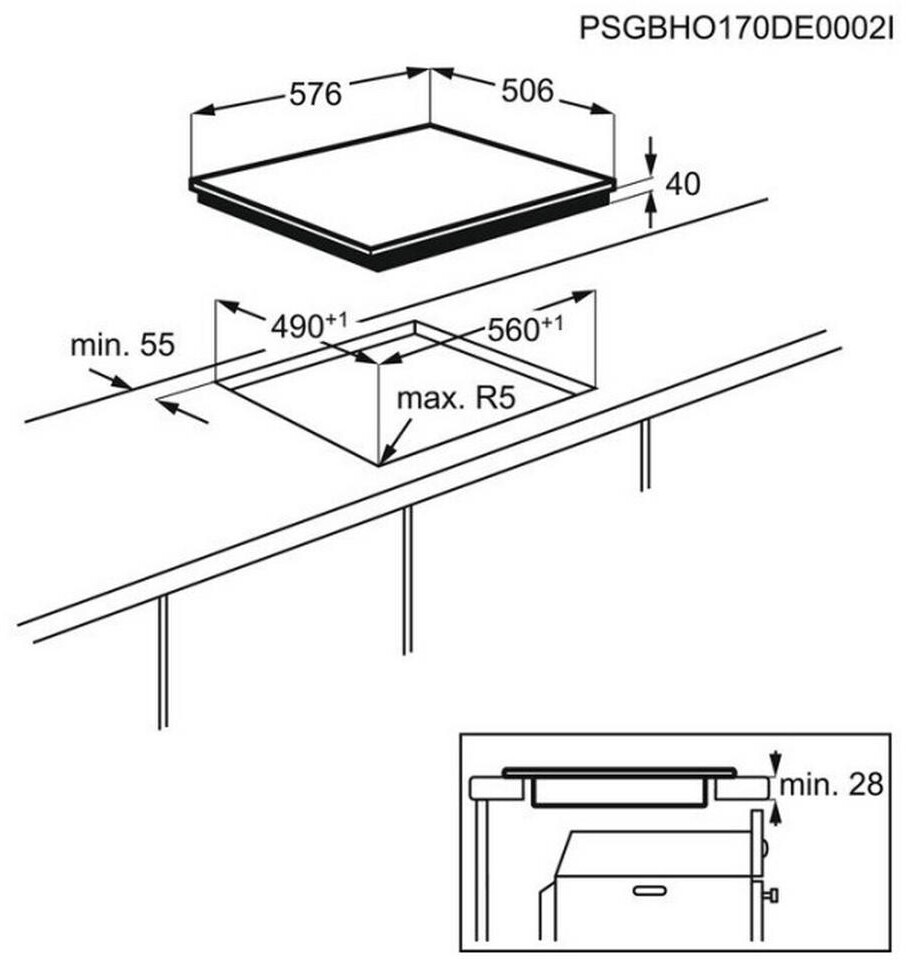 PSGBHO170DE0002I

576
506
40

$490^{+1}$
$560^{+1}$
min. 55
max. R5

min. 28