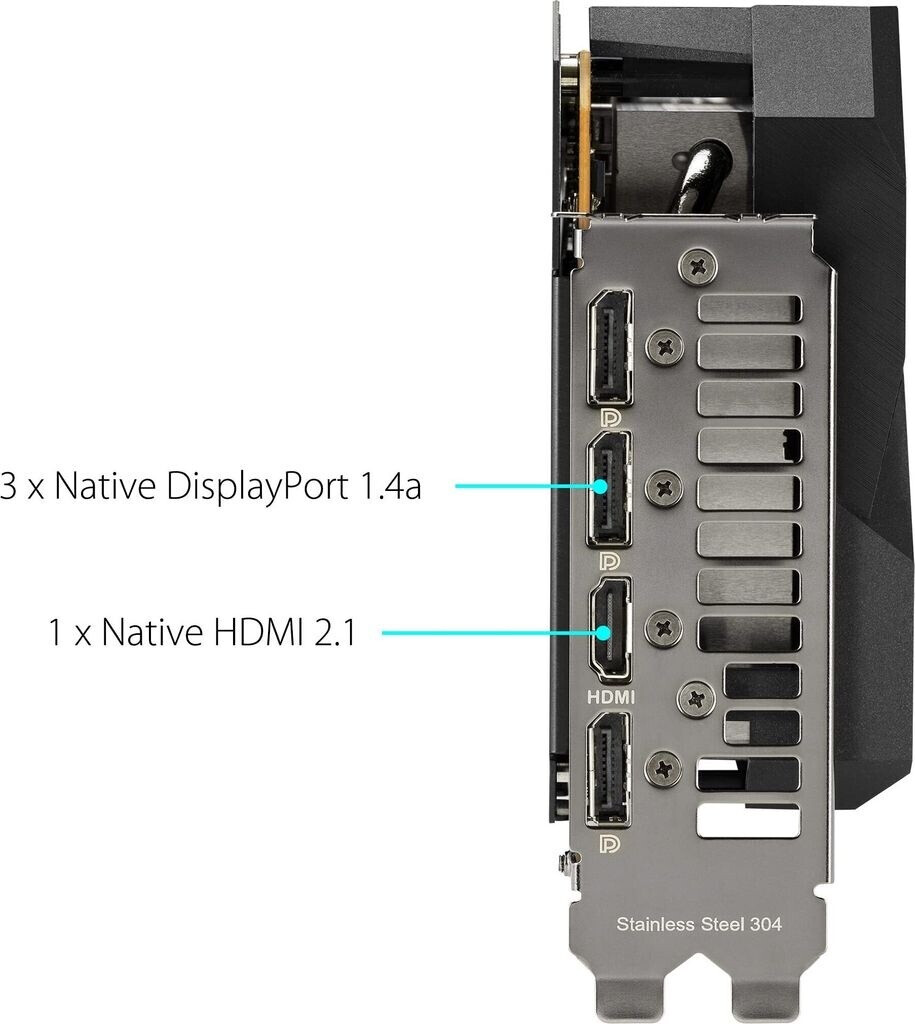 3 x Native DisplayPort 1.4a

1 x Native HDMI 2.1

HDMI

Stainless Steel 304