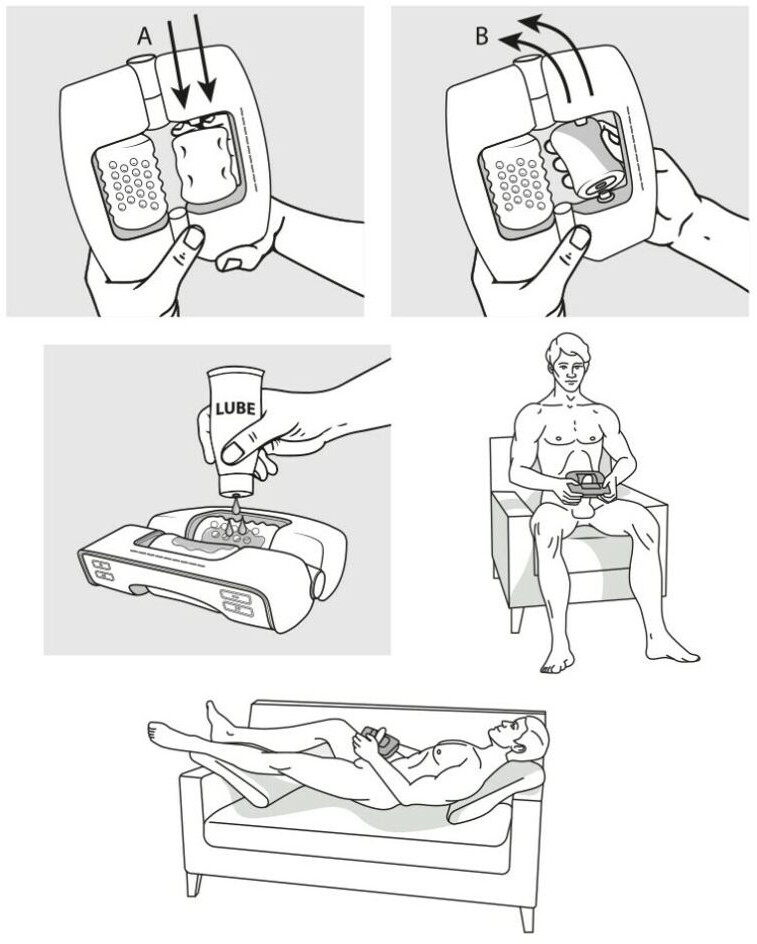 A

B

LUBE