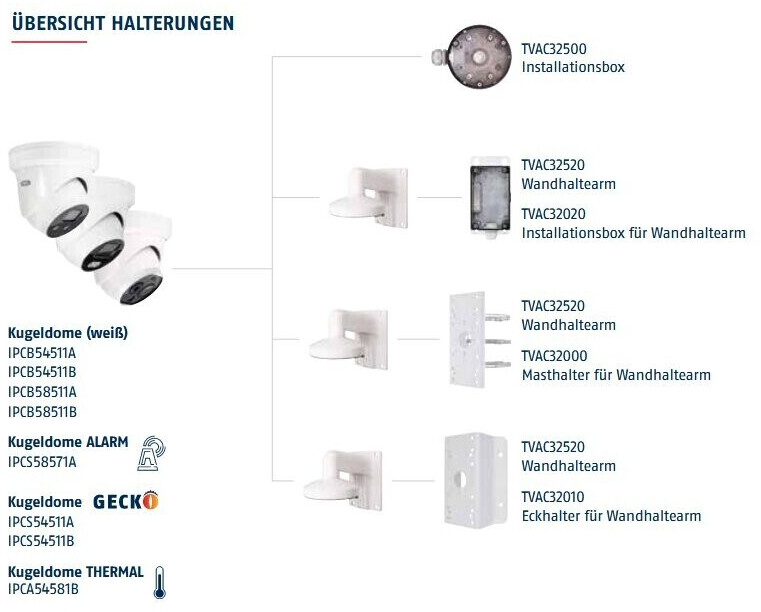 ÜBERSICHT HALTERUNGEN

Kugeldome (weiß)
IPCB54511A
IPCB54511B
IPCB58511A
IPCB58511B

Kugeldome ALARM
IPCS58571A

Kugeldome GECKO
IPCS54511A
IPCS54511B

Kugeldome THERMAL
IPCA54581B

TVAC32500
Installationsbox

TVAC32520
Wandhaltearm

TVAC32020
Installationsbox für Wandhaltearm

TVAC32520
Wandhaltearm

TVAC32000
Masthalter für Wandhaltearm

TVAC32520
Wandhaltearm

TVAC32010
Eckhalter für Wandhaltearm