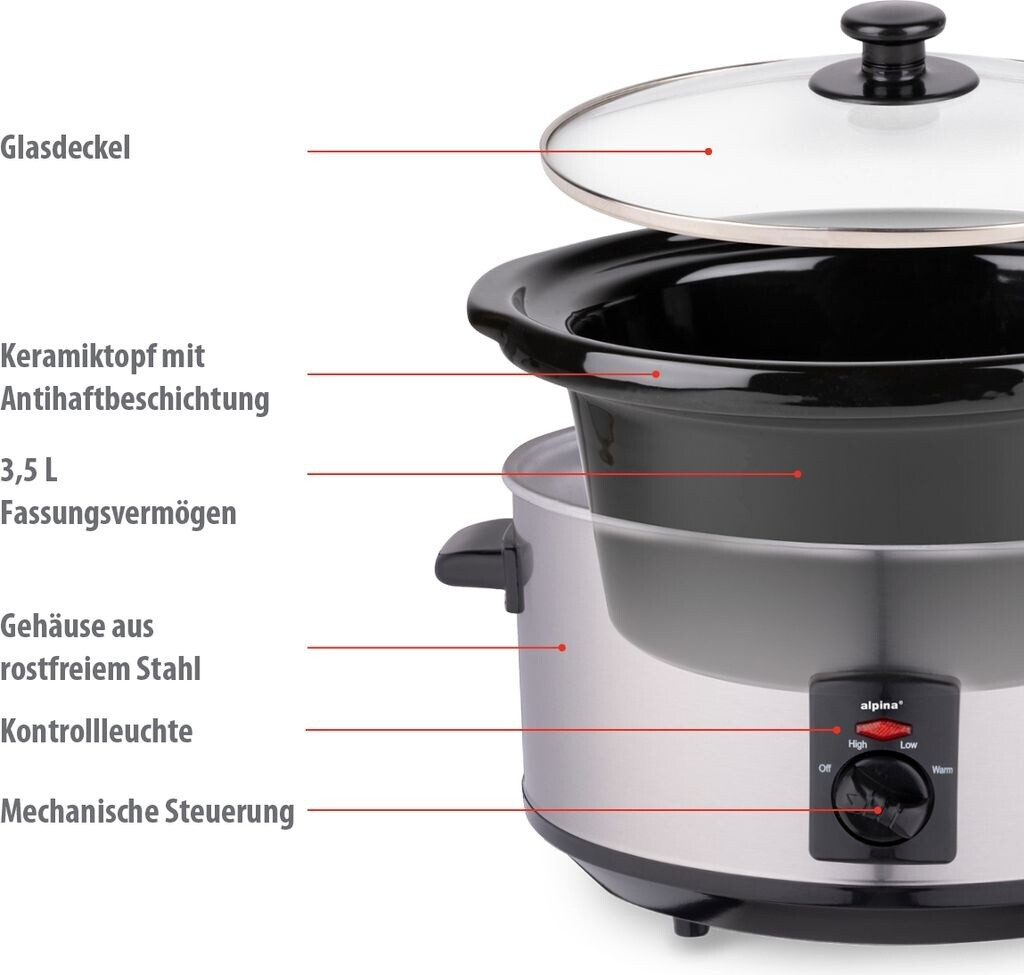 Glasdeckel

Keramiktopf mit Antihaftbeschichtung

3,5 L Fassungsvermögen

Gehäuse aus rostfreiem Stahl

Kontrollleuchte

Mechanische Steuerung

alpina®

High Low

Off Warm