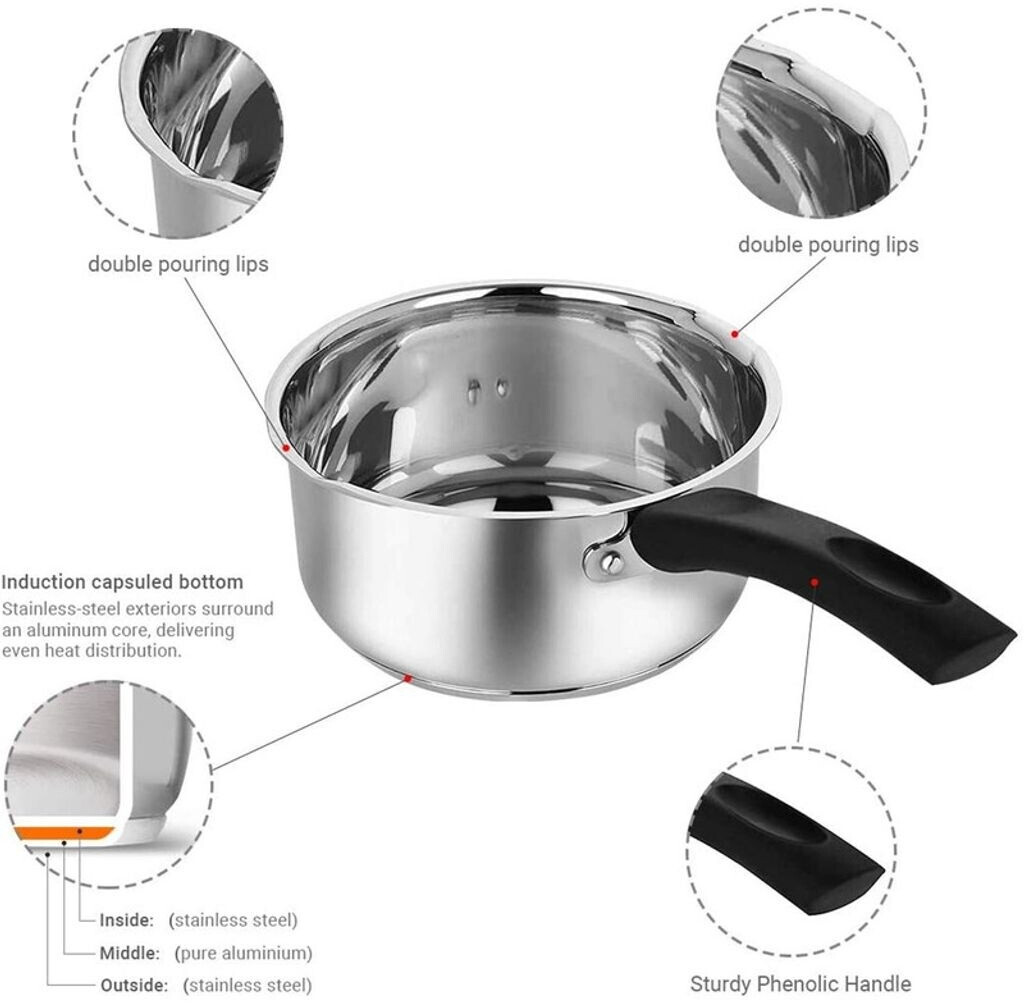 double pouring lips

double pouring lips

Induction capsuled bottom
Stainless-steel exteriors surround an aluminum core, delivering even heat distribution.

Inside: (stainless steel)
Middle: (pure aluminium)
Outside: (stainless steel)

Sturdy Phenolic Handle