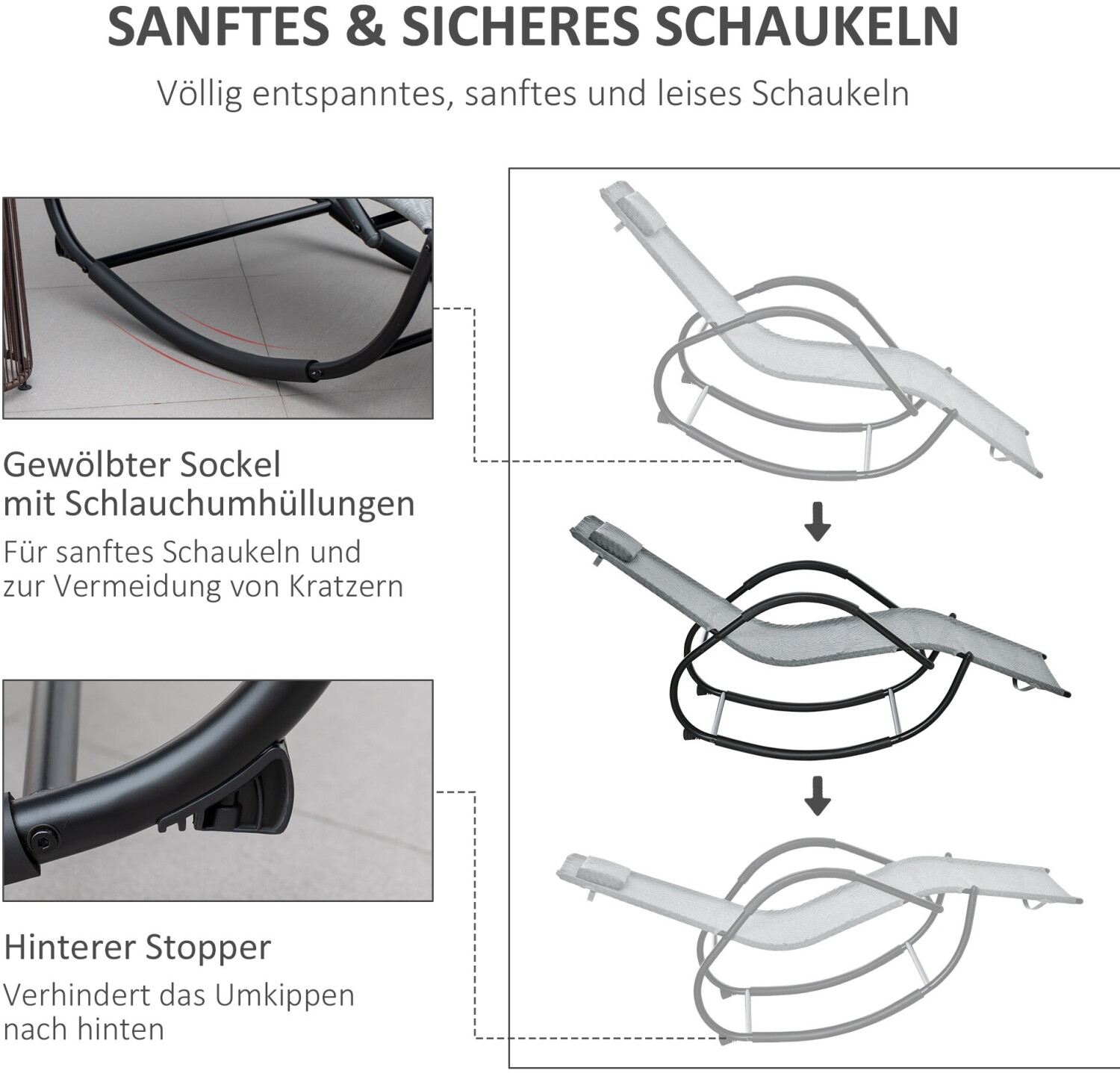 SANFTES & SICHERES SCHAUKELN

Völlig entspanntes, sanftes und leises Schaukeln

Gewölbter Sockel mit Schlauchumhüllungen

Für sanftes Schaukeln und zur Vermeidung von Kratzern

Hinterer Stopper

Verhindert das Umkippen nach hinten