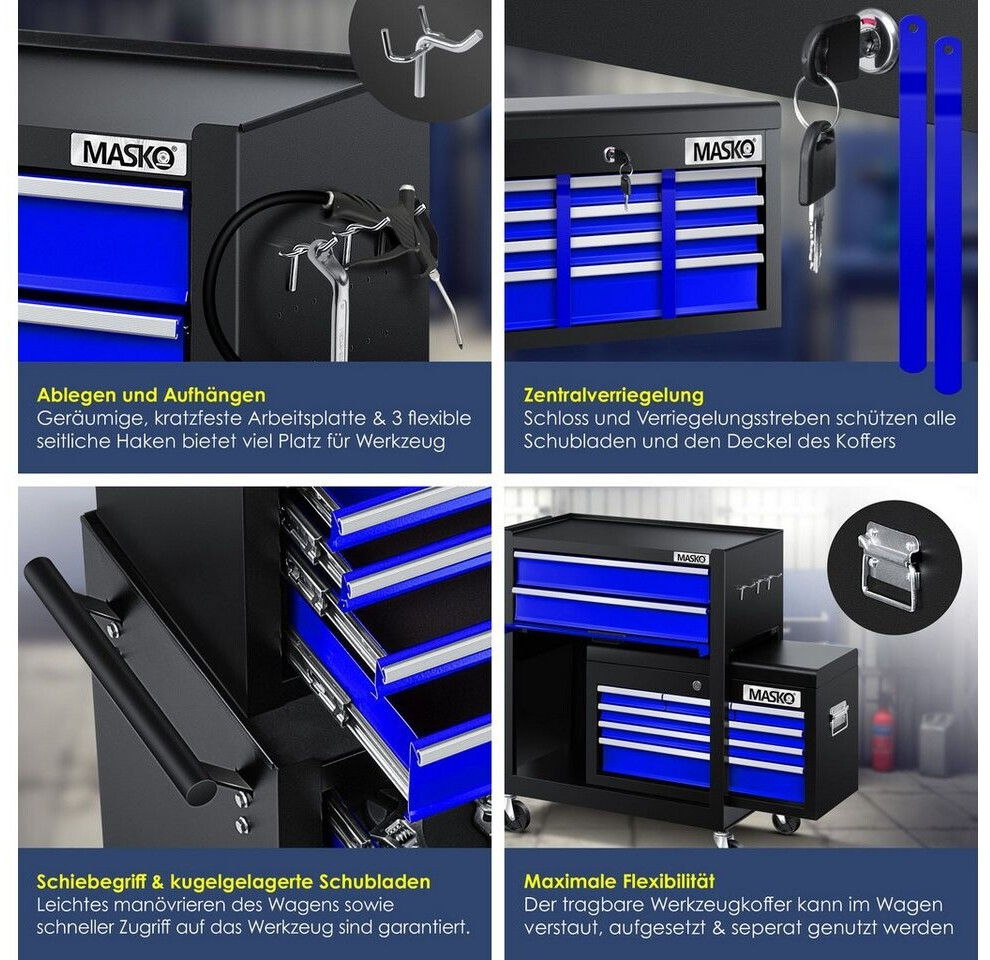 MASKO

Ablegen und Aufhängen
Geräumige, kratzfeste Arbeitsplatte & 3 flexible seitliche Haken bietet viel Platz für Werkzeug

MASKO

Zentralverriegelung
Schloss und Verriegelungsstreben schützen alle Schubladen und den Deckel des Koffers

Schiebegriff & kugelgelagerte Schubladen
Leichtes manövrieren des Wagens sowie schneller Zugriff auf das Werkzeug sind garantiert.

MASKO

MASKO

Maximale Flexibilität
Der tragbare Werkzeugkoffer kann im Wagen verstaut, aufgesetzt & seperat genutzt werden