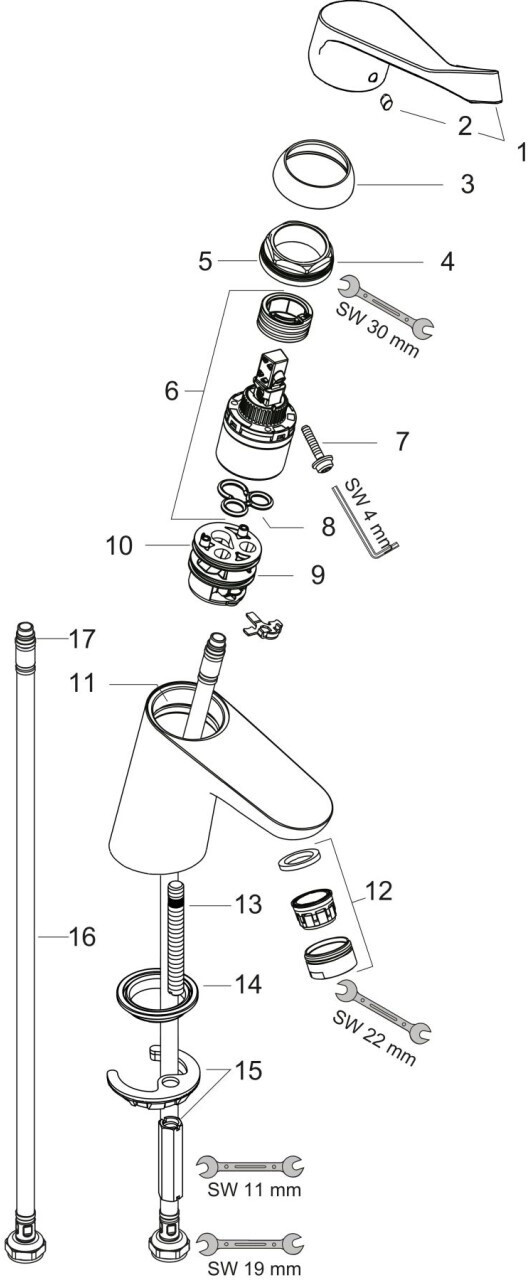 2
1
3
5
4
SW 30 mm
6
7
SW 4 mm
8
10
9
17
11
12
13
16
14
SW 22 mm
15
SW 11 mm
SW 19 mm