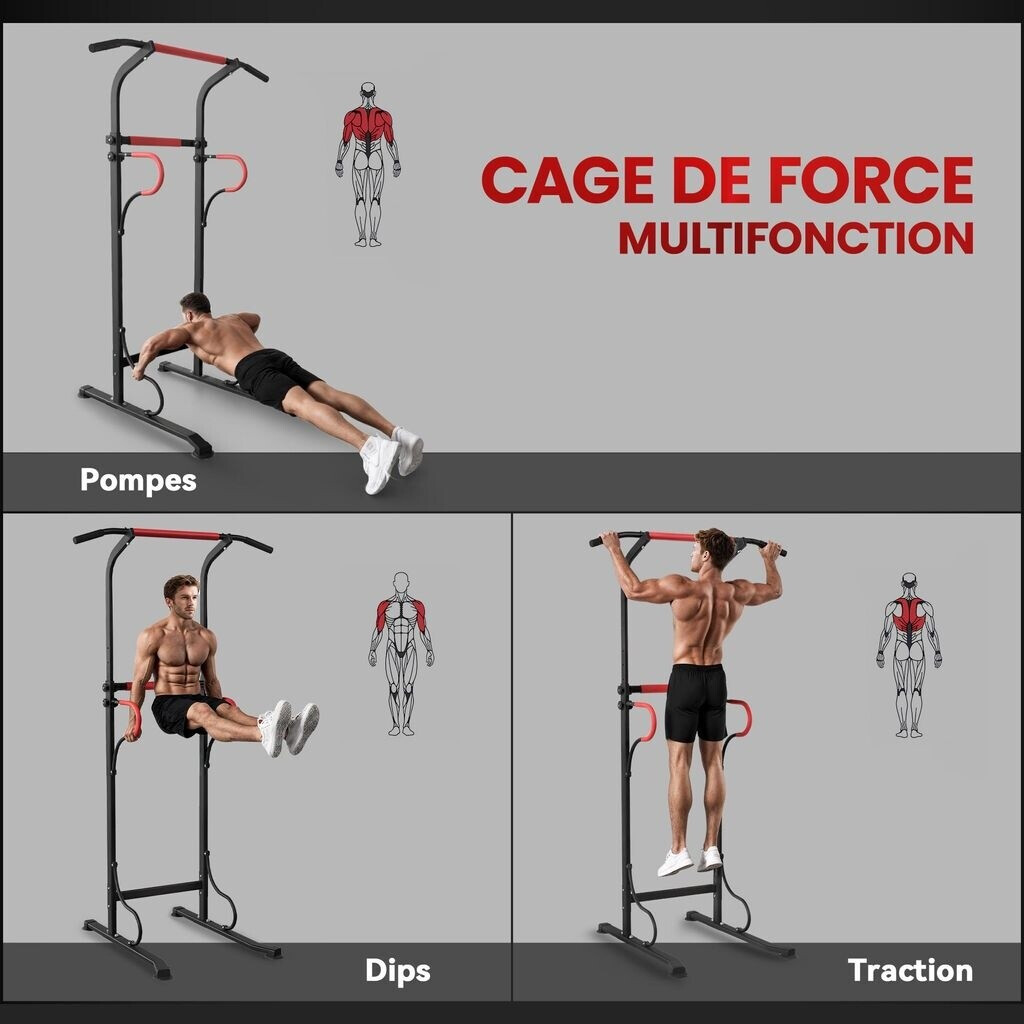 CAGE DE FORCE
MULTIFONCTION

Pompes

Dips

Traction