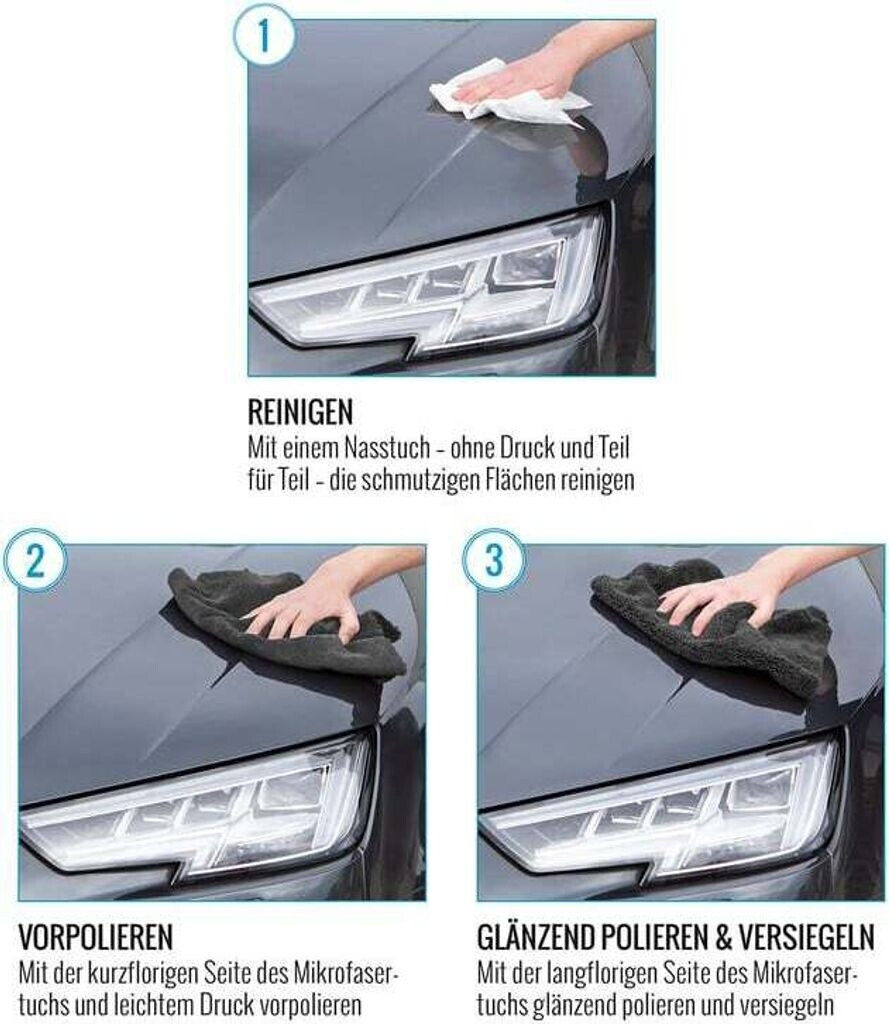 1

REINIGEN
Mit einem Nasstuch - ohne Druck und Teil für Teil - die schmutzigen Flächen reinigen

2

VORPOLIEREN
Mit der kurzflorigen Seite des Mikrofasertuchs und leichtem Druck vorpolieren

3

GLÄNZEND POLIEREN & VERSIEGELN
Mit der langflorigen Seite des Mikrofasertuchs glänzend polieren und versiegeln