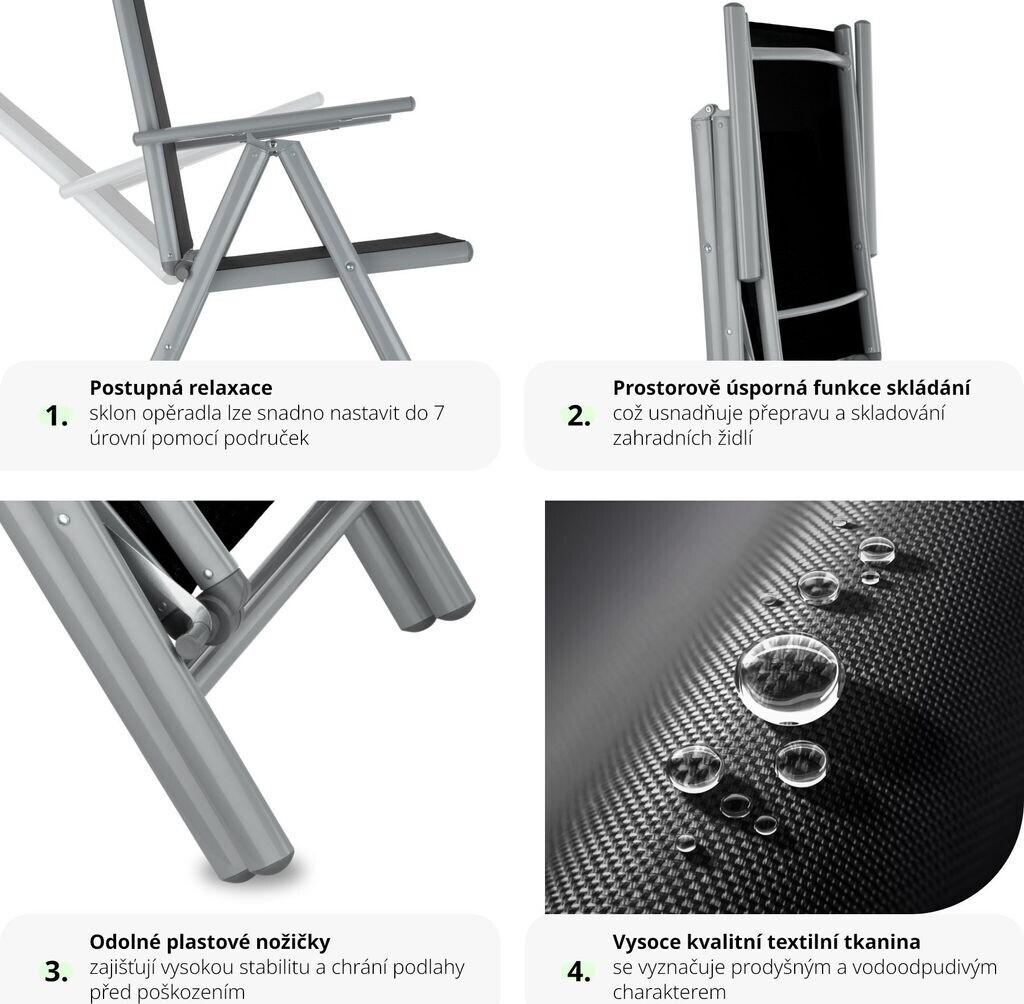 1. Postupná relaxace
sklon opěradla lze snadno nastavit do 7 úrovní pomocí područek

2. Prostorově úsporná funkce skládání
což usnadňuje přepravu a skladování zahradních židlí

3. Odolné plastové nožičky
zajišťují vysokou stabilitu a chrání podlahy před poškozením

4. Vysoce kvalitní textilní tkanina
se vyznačuje prodyšným a vodoodpudivým charakterem