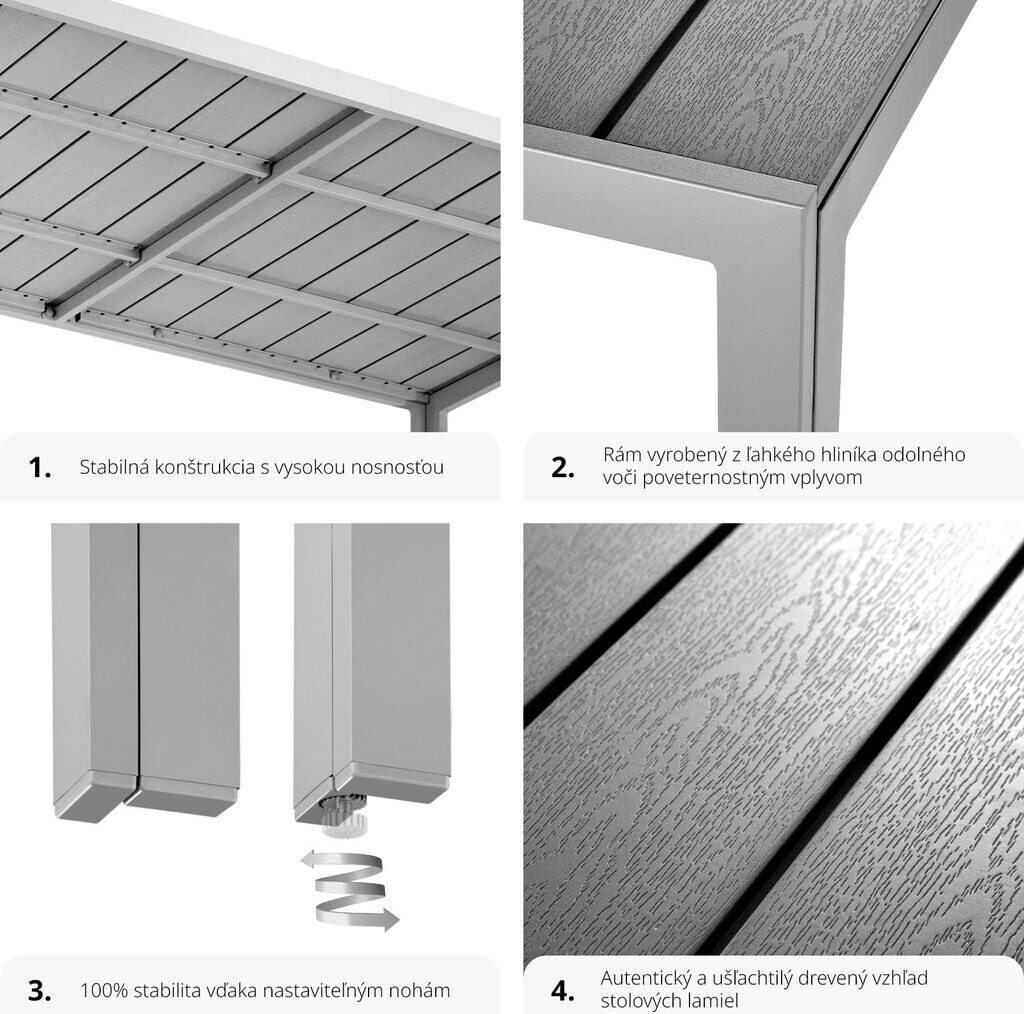 1. Stabilná konštrukcia s vysokou nosnosťou

2. Rám vyrobený z ľahkého hliníka odolného voči poveternostným vplyvom

3. 100% stabilita vďaka nastaviteľným nohám

4. Autentický a ušľachtilý drevený vzhľad stolových lamiel