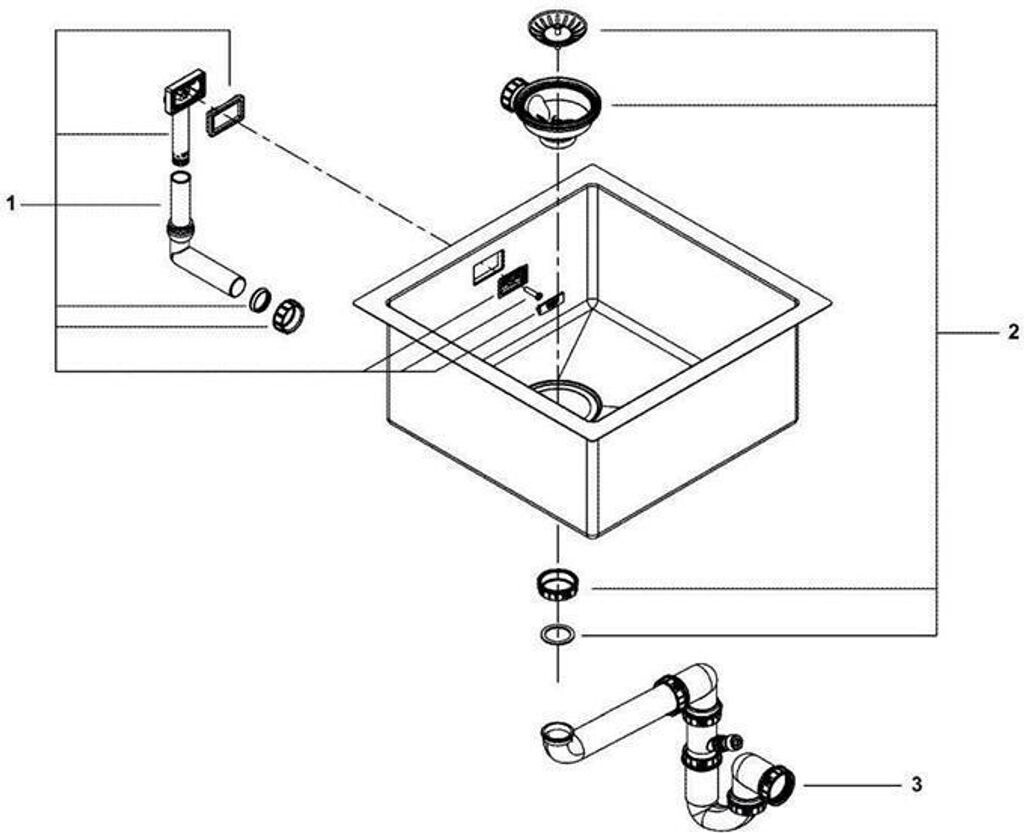 1

2

3