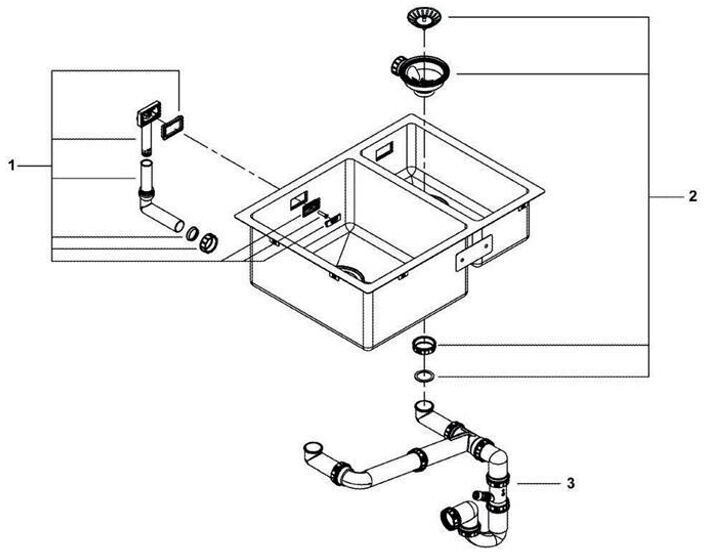 1
2
3