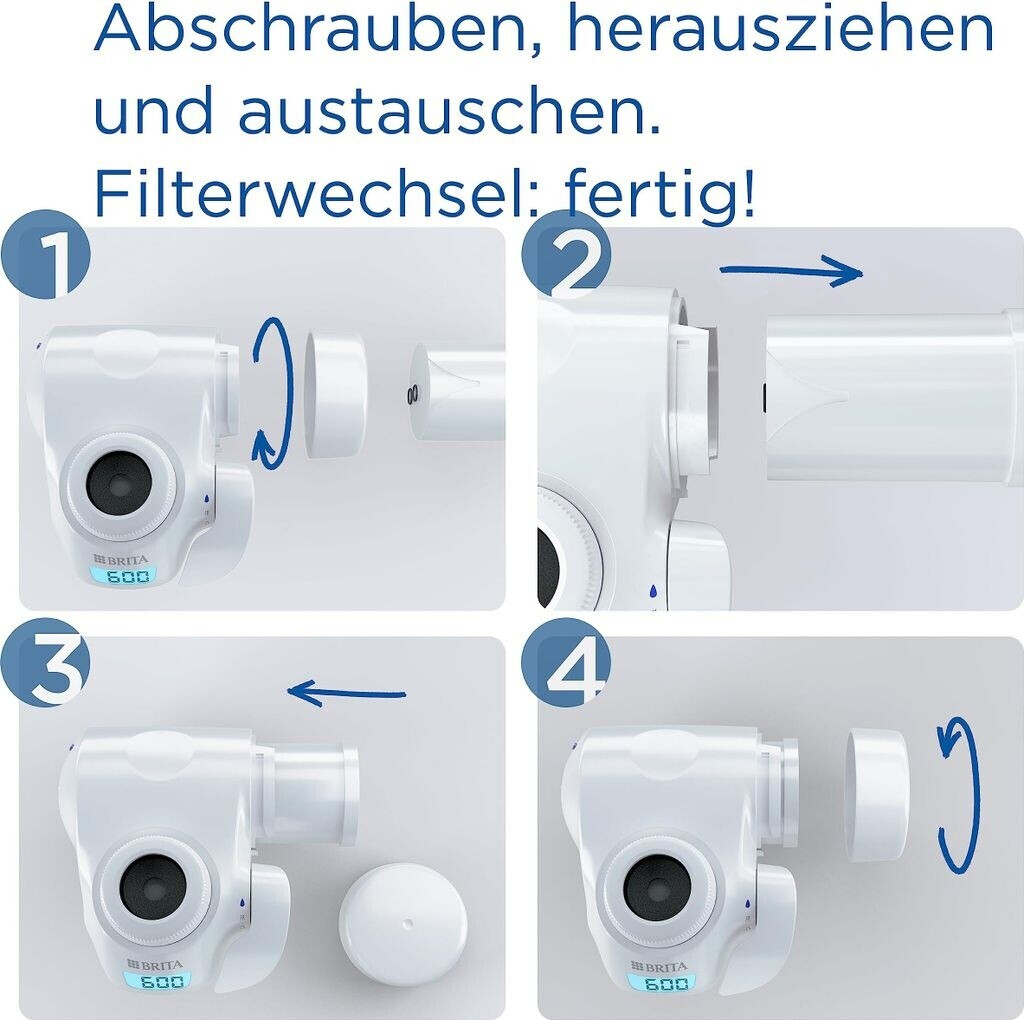 Abschrauben, herausziehen und austauschen. Filterwechsel: fertig!

1

BRITA
600

2

3

BRITA
600

4

BRITA
600