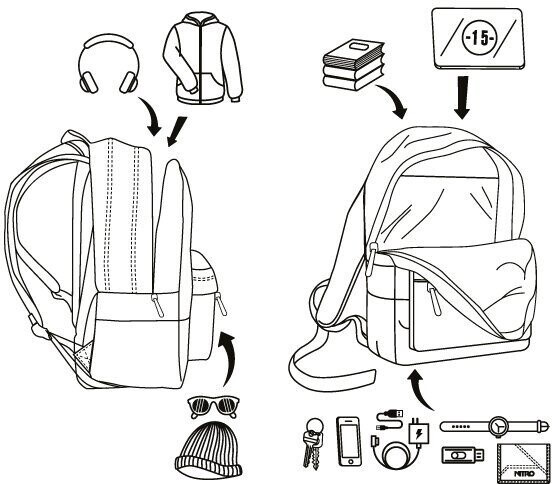 -15-

NITRO