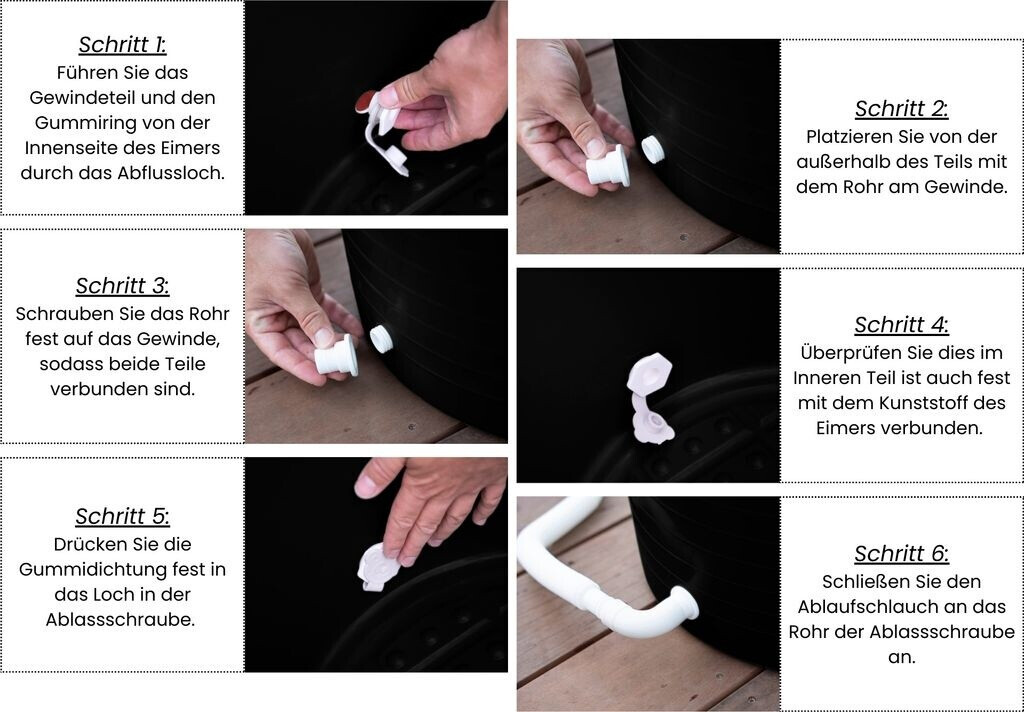 Schritt 1:
Führen Sie das Gewindeteil und den Gummiring von der Innenseite des Eimers durch das Abflussloch.

Schritt 2:
Platzieren Sie von der außerhalb des Teils mit dem Rohr am Gewinde.

Schritt 3:
Schrauben Sie das Rohr fest auf das Gewinde, sodass beide Teile verbunden sind.

Schritt 4:
Überprüfen Sie dies im Inneren Teil ist auch fest mit dem Kunststoff des Eimers verbunden.

Schritt 5:
Drücken Sie die Gummidichtung fest in das Loch in der Ablassschraube.

Schritt 6:
Schließen Sie den Ablaufschlauch an das Rohr der Ablassschraube an.