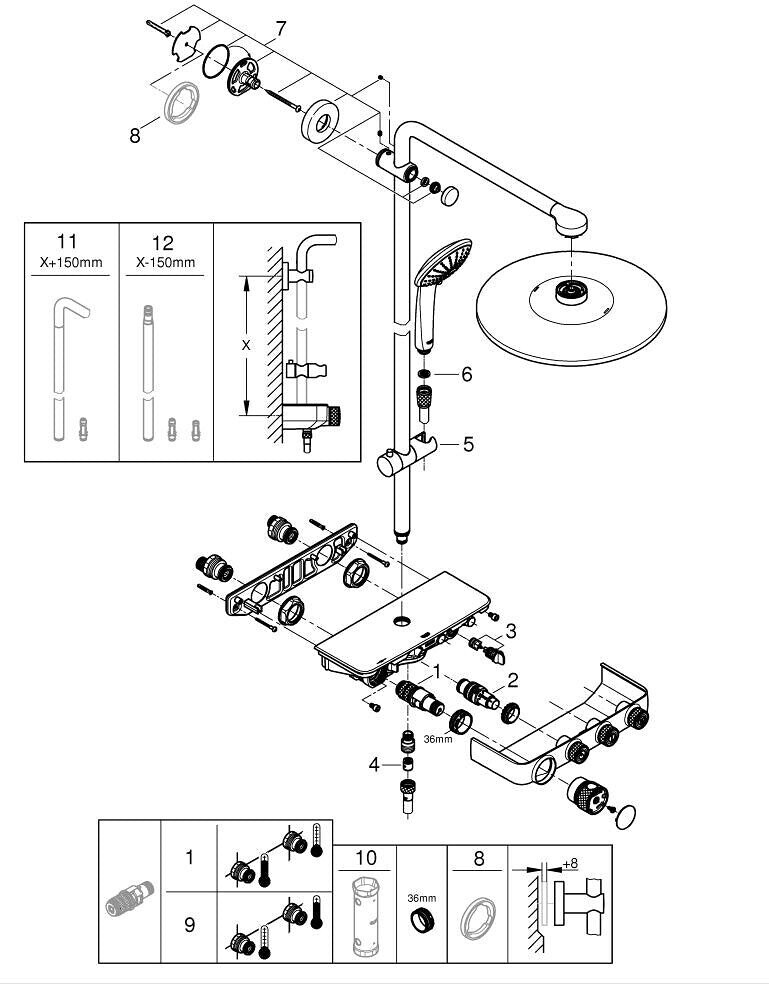 7
8
11
X+150mm
12
X-150mm
X
6
5
3
1
2
36mm
4
1
9
10
36mm
8
+8