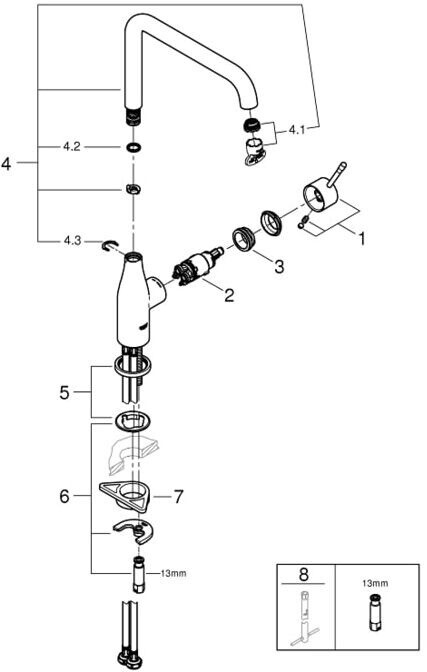 4
4.2
4.3
4.1
1
3
2
5
6
7
13mm
8
13mm