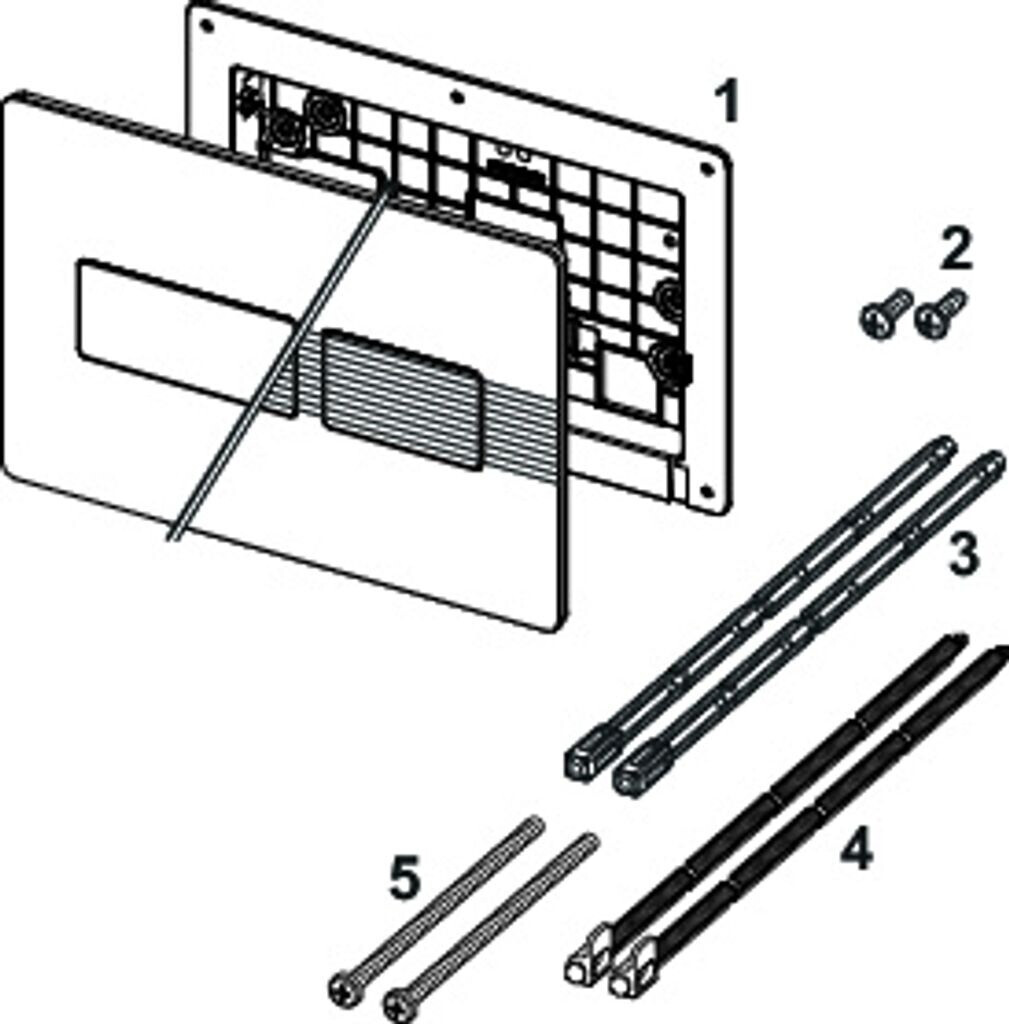 1
2
3
4
5