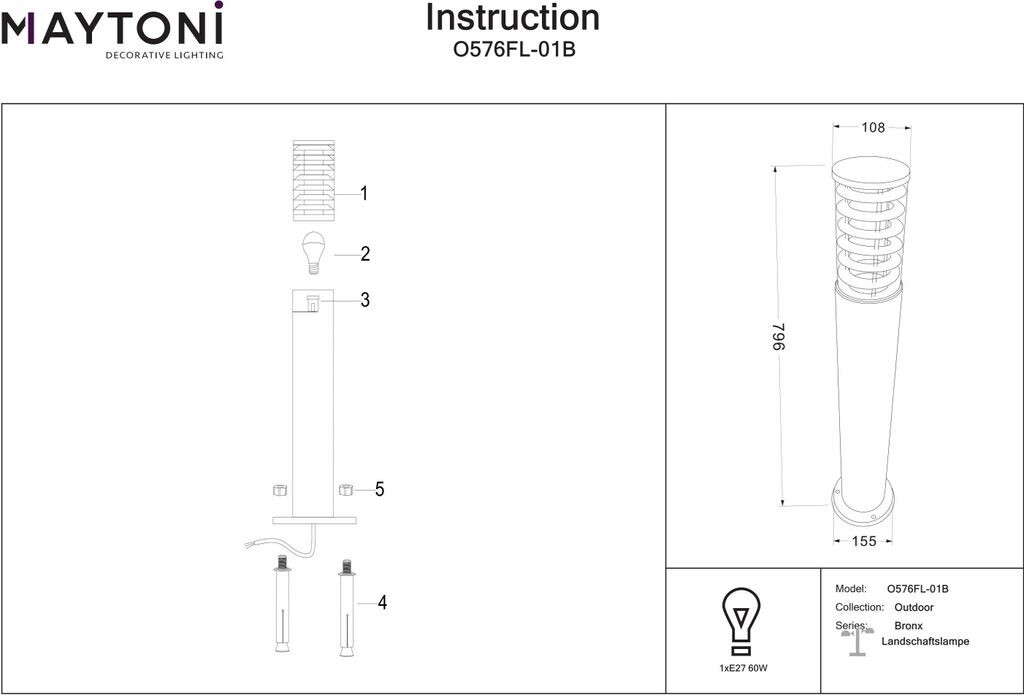 MAYTONI
DECORATIVE LIGHTING

Instruction
O576FL-01B

1
2
3
5
4

108
796
155

1xE27 60W

Model: O576FL-01B
Collection: Outdoor
Series: Bronx
Landschaftslampe