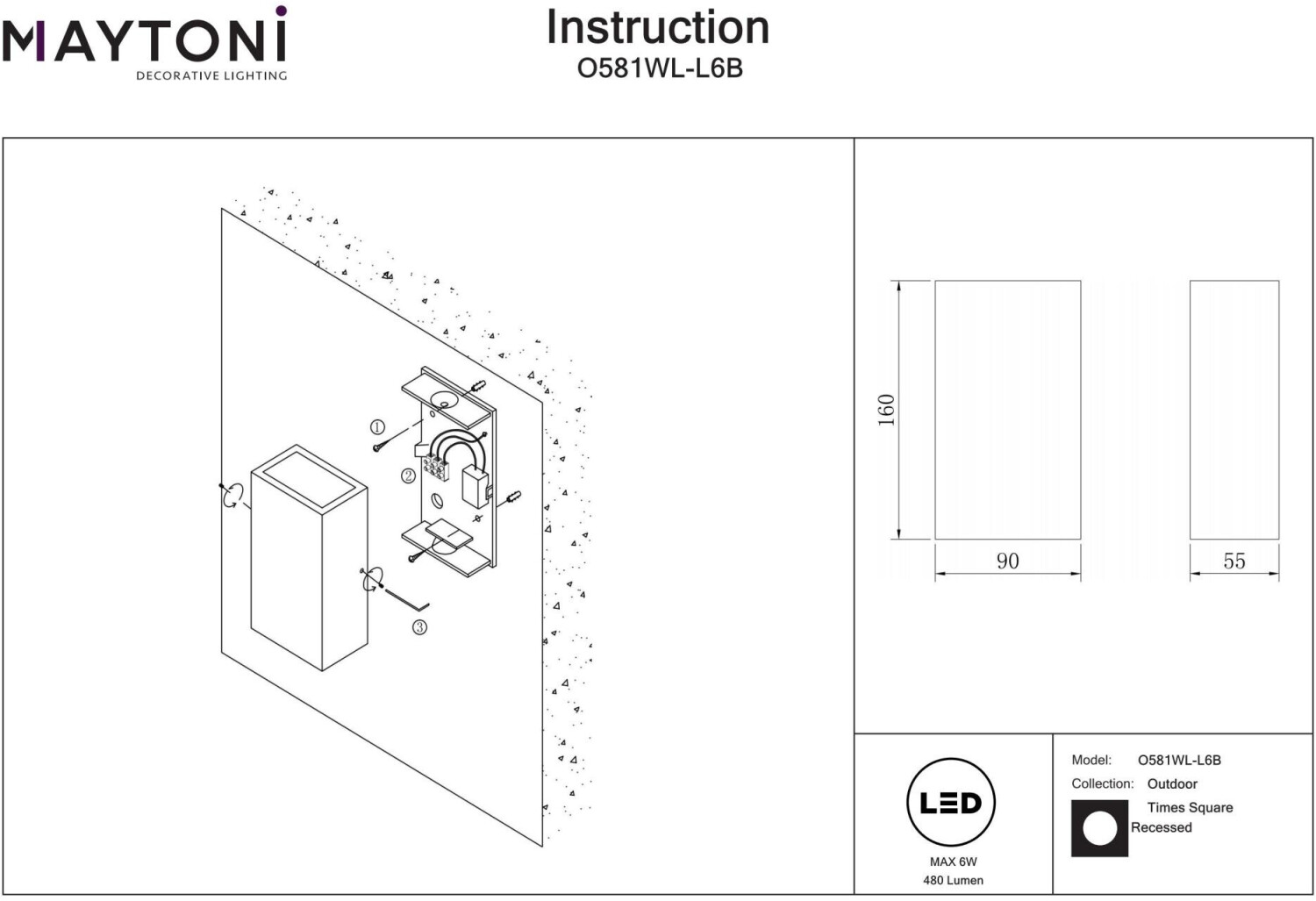 MAYTONI
DECORATIVE LIGHTING

Instruction
O581WL-L6B

①
②
③

160
90
55

LED
MAX 6W
480 Lumen

Model: O581WL-L6B
Collection: Outdoor
Times Square
Recessed