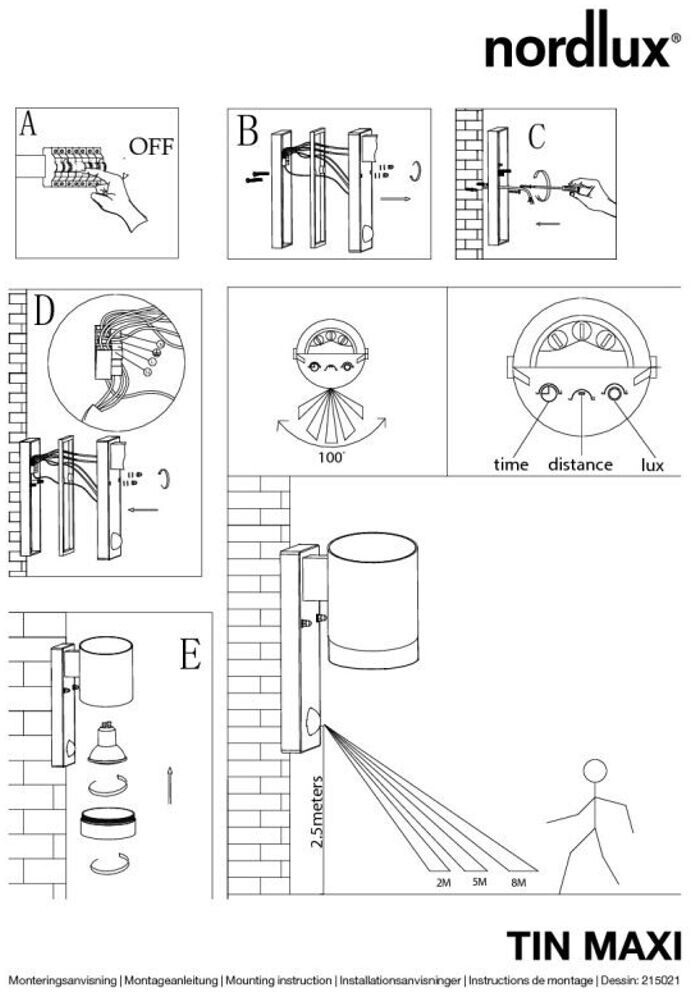 nordlux®

A
OFF

B

C

D

100°

time distance lux

E

2.5meters

2M 5M 8M

TIN MAXI

Monteringsanvisning | Montageanleitung | Mounting instruction | Installationsanvisninger | Instructions de montage | Dessin: 215021